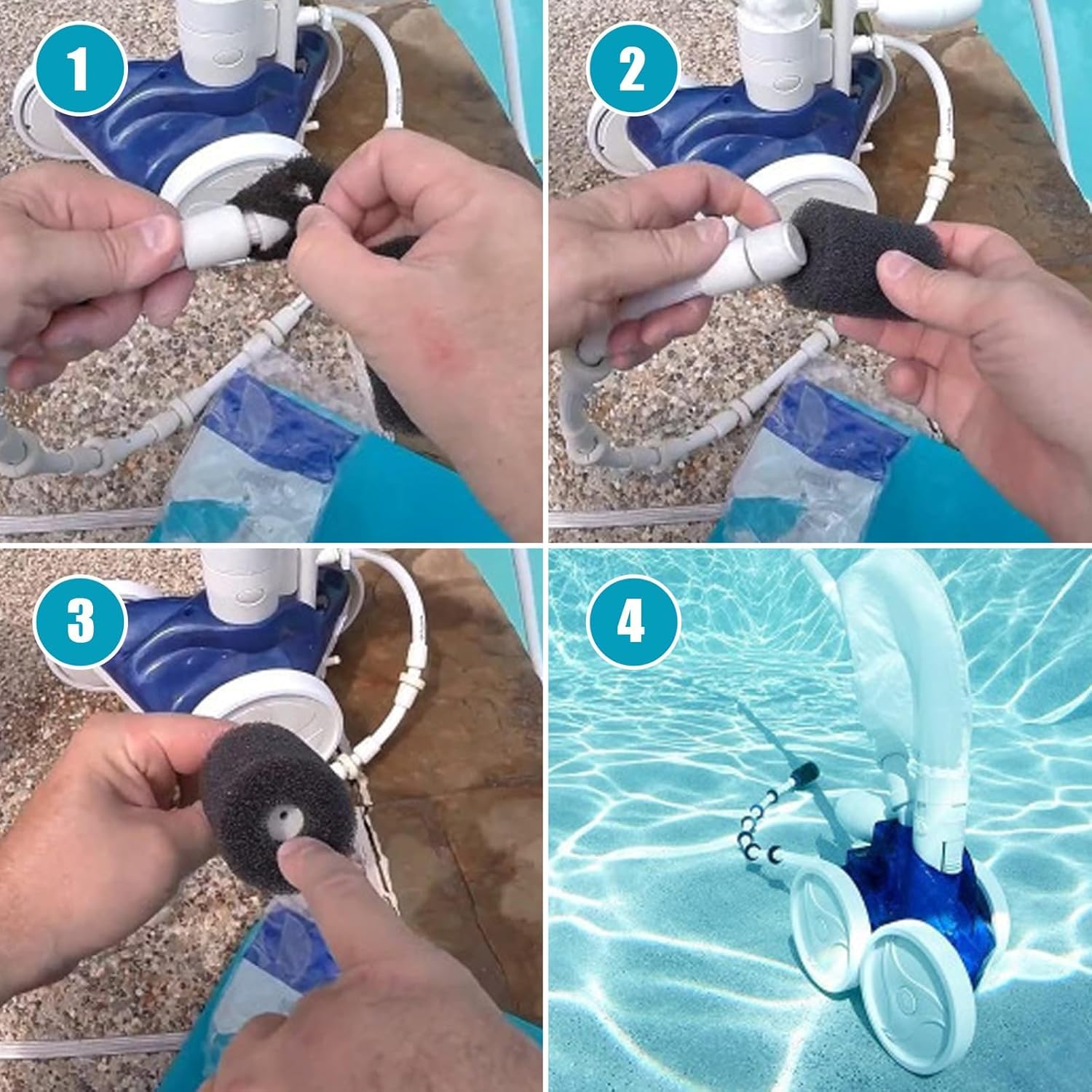 1

2

3

4