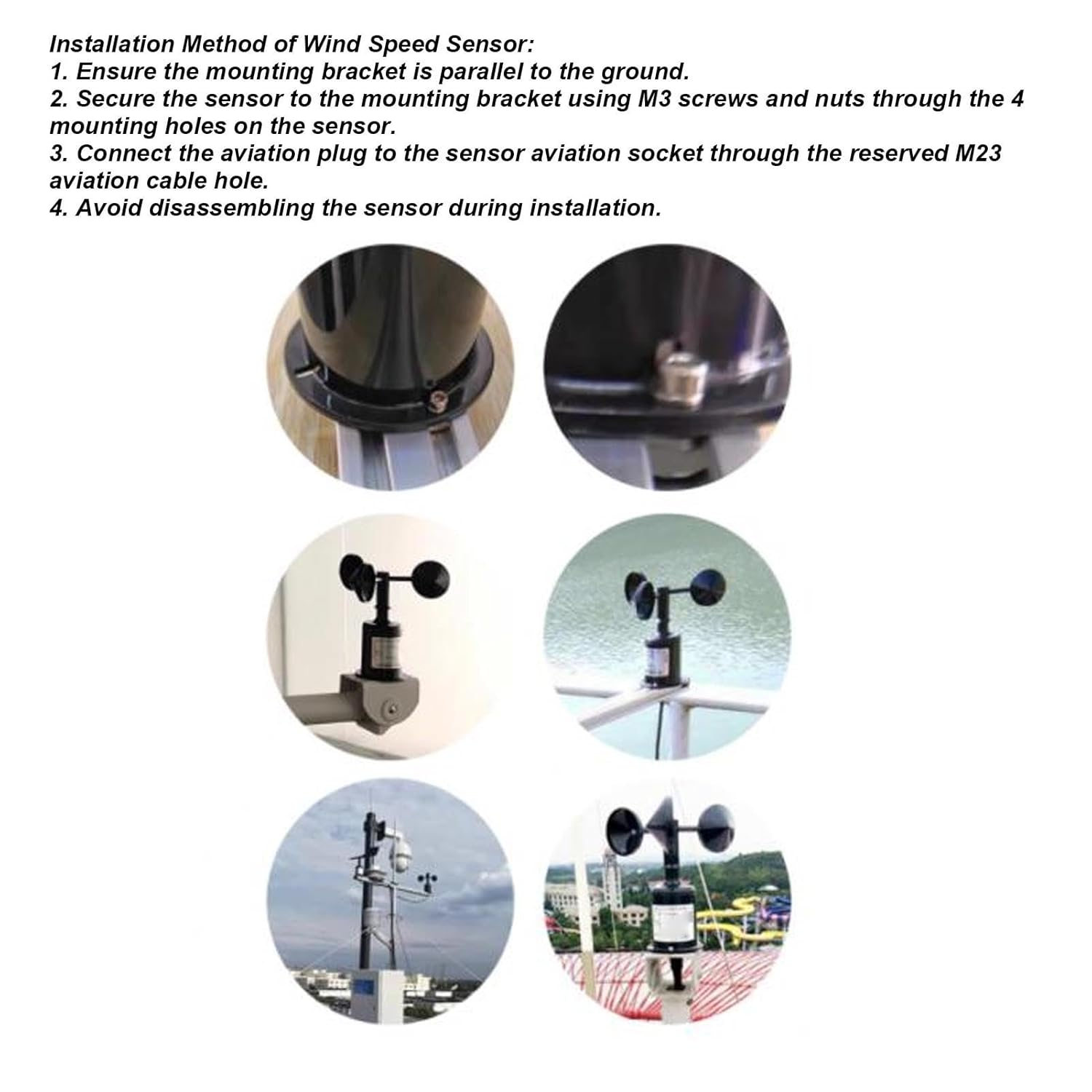 Installation Method of Wind Speed Sensor:
1. Ensure the mounting bracket is parallel to the ground.
2. Secure the sensor to the mounting bracket using M3 screws and nuts through the 4 mounting holes on the sensor.
3. Connect the aviation plug to the sensor aviation socket through the reserved M23 aviation cable hole.
4. Avoid disassembling the sensor during installation.