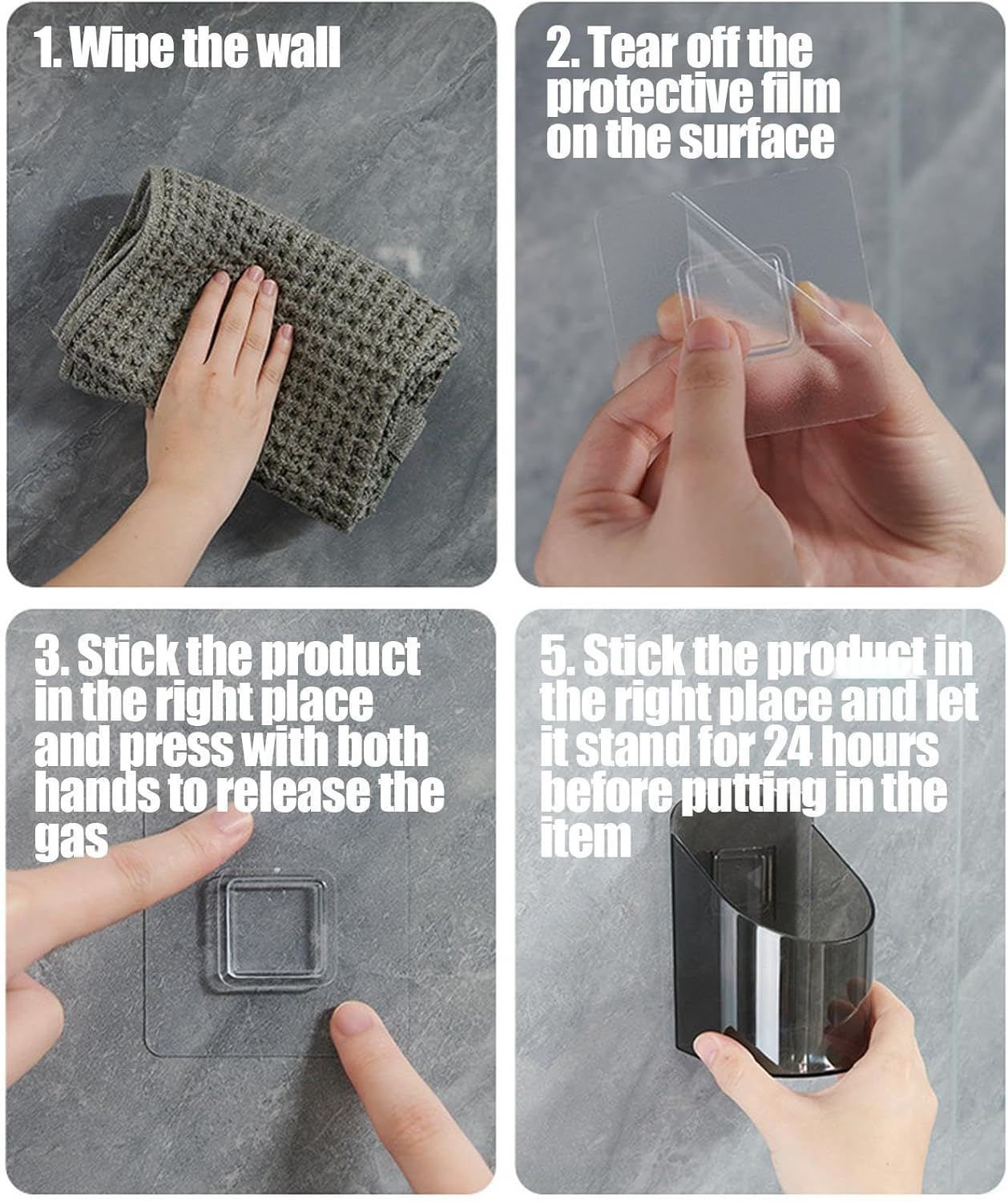 1. Wipe the wall

2. Tear off the protective film on the surface

3. Stick the product in the right place and press with both hands to release the gas

5. Stick the product in the right place and let it stand for 24 hours before putting in the item