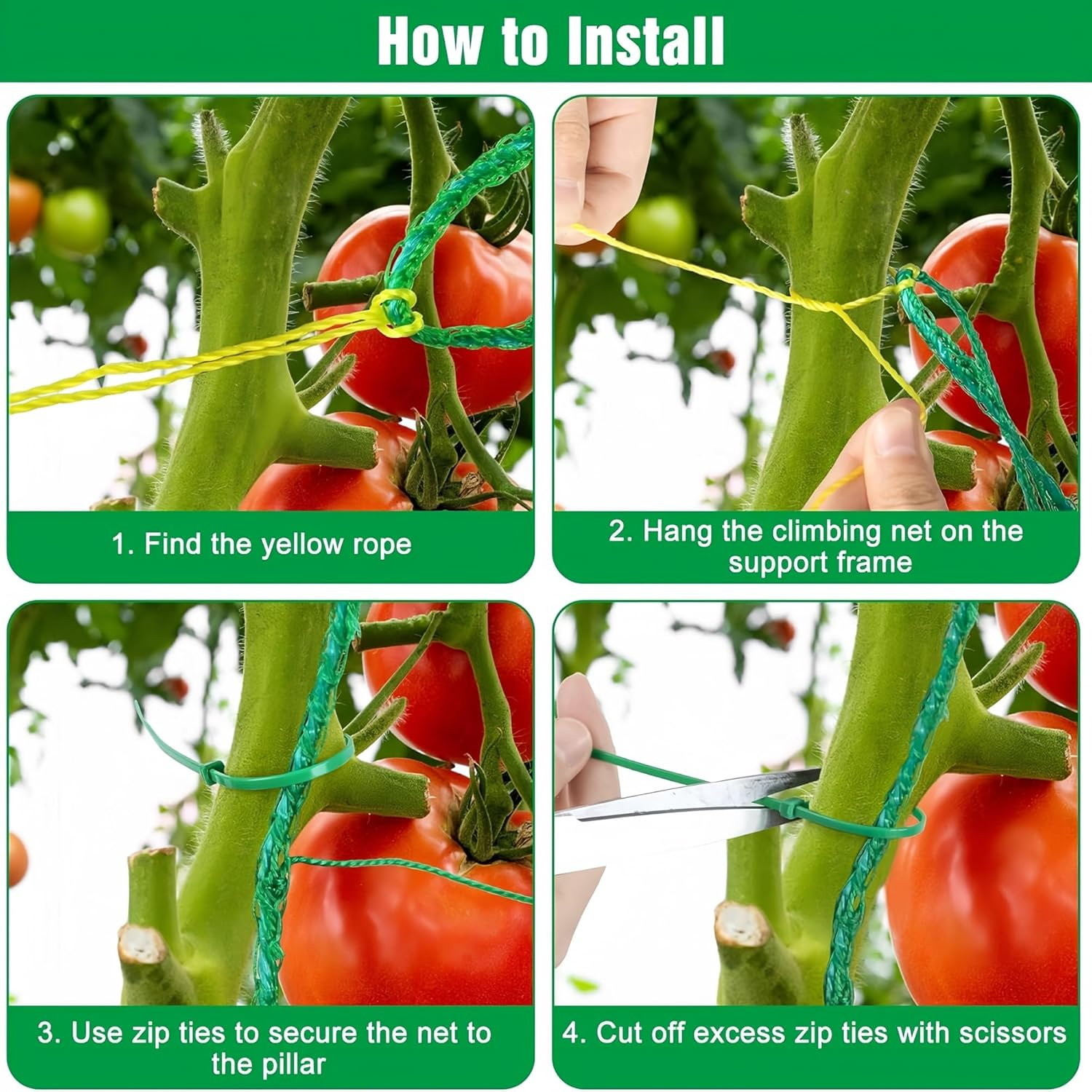 How to Install

1. Find the yellow rope

2. Hang the climbing net on the support frame

3. Use zip ties to secure the net to the pillar

4. Cut off excess zip ties with scissors