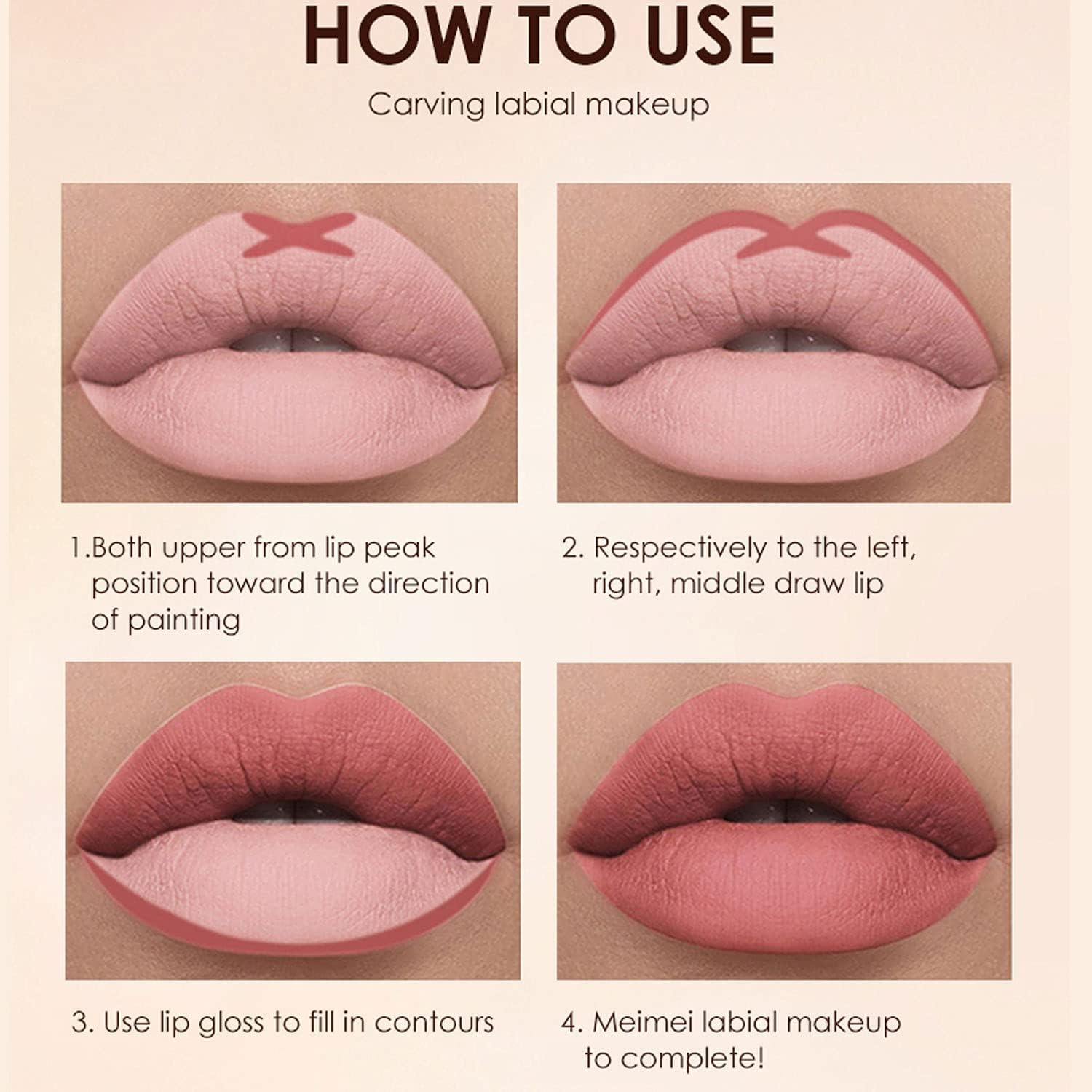 HOW TO USE

Carving labial makeup

1.Both upper from lip peak position toward the direction of painting

2. Respectively to the left, right, middle draw lip

3. Use lip gloss to fill in contours

4. Meimei labial makeup to complete!