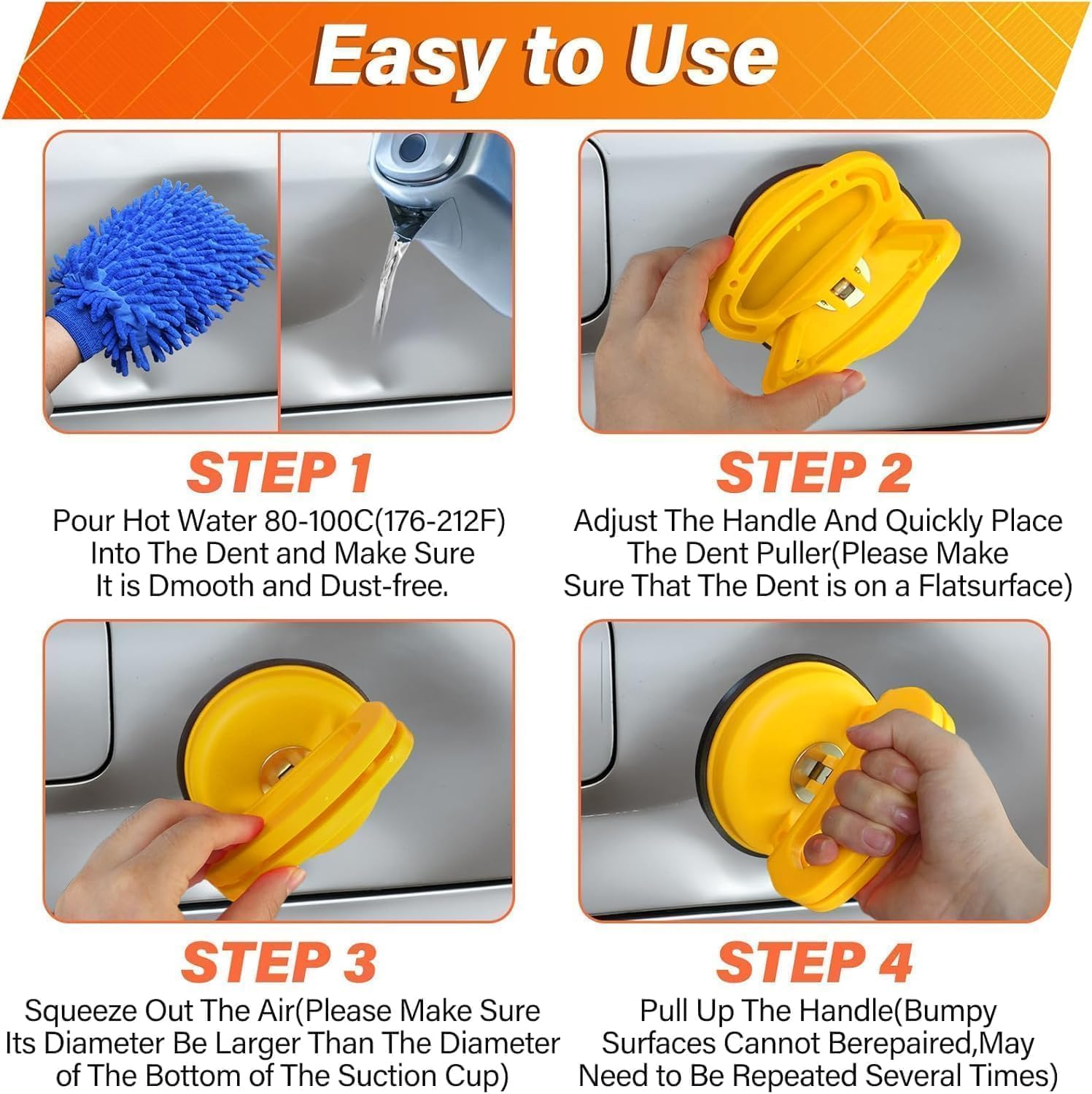 Easy to Use

STEP 1
Pour Hot Water 80-100C(176-212F) Into The Dent and Make Sure It is Dmooth and Dust-free.

STEP 2
Adjust The Handle And Quickly Place The Dent Puller(Please Make Sure That The Dent is on a Flatsurface)

STEP 3
Squeeze Out The Air(Please Make Sure Its Diameter Be Larger Than The Diameter of The Bottom of The Suction Cup)

STEP 4
Pull Up The Handle(Bumpy Surfaces Cannot Berepaired,May Need to Be Repeated Several Times)