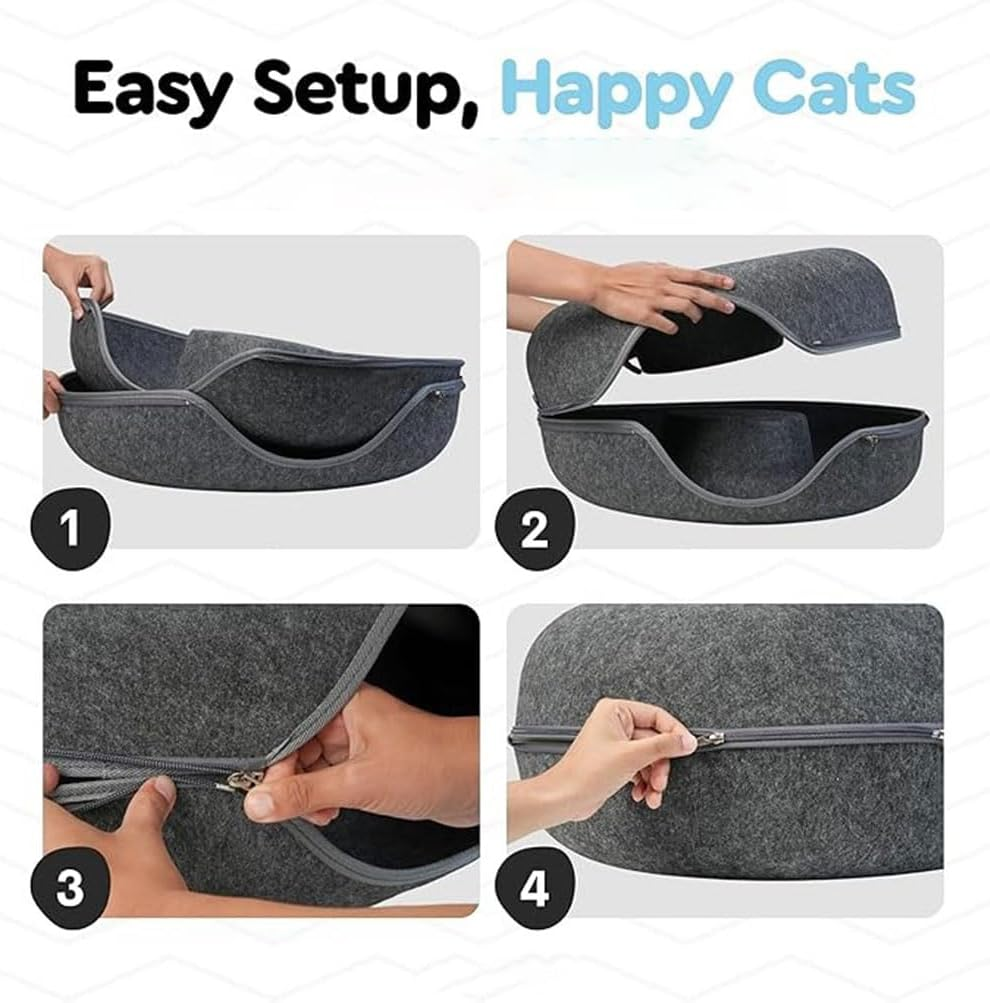 Easy Setup, Happy Cats

1

2

3

4