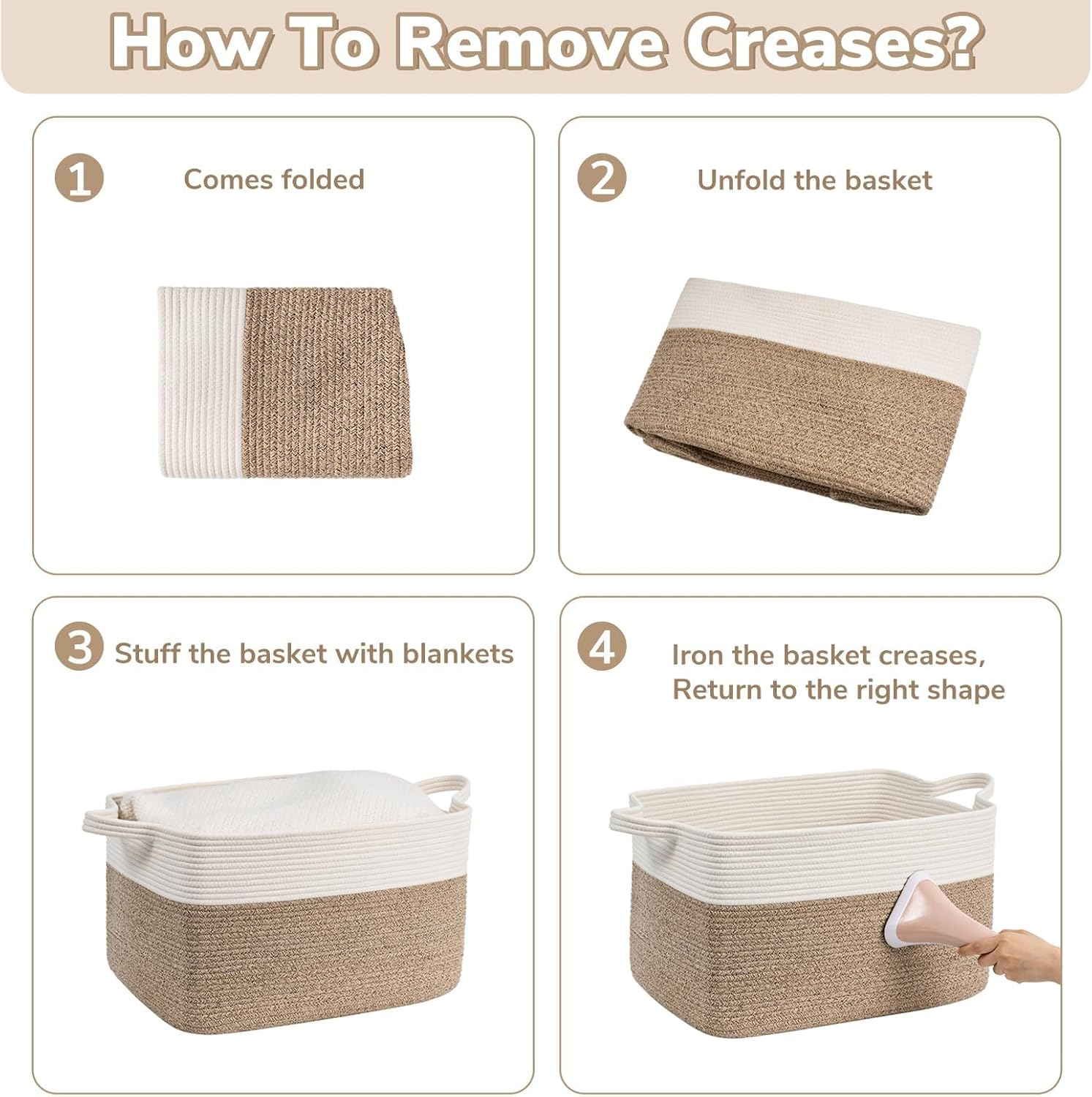 How To Remove Creases?

1 Comes folded

2 Unfold the basket

3 Stuff the basket with blankets

4 Iron the basket creases, Return to the right shape