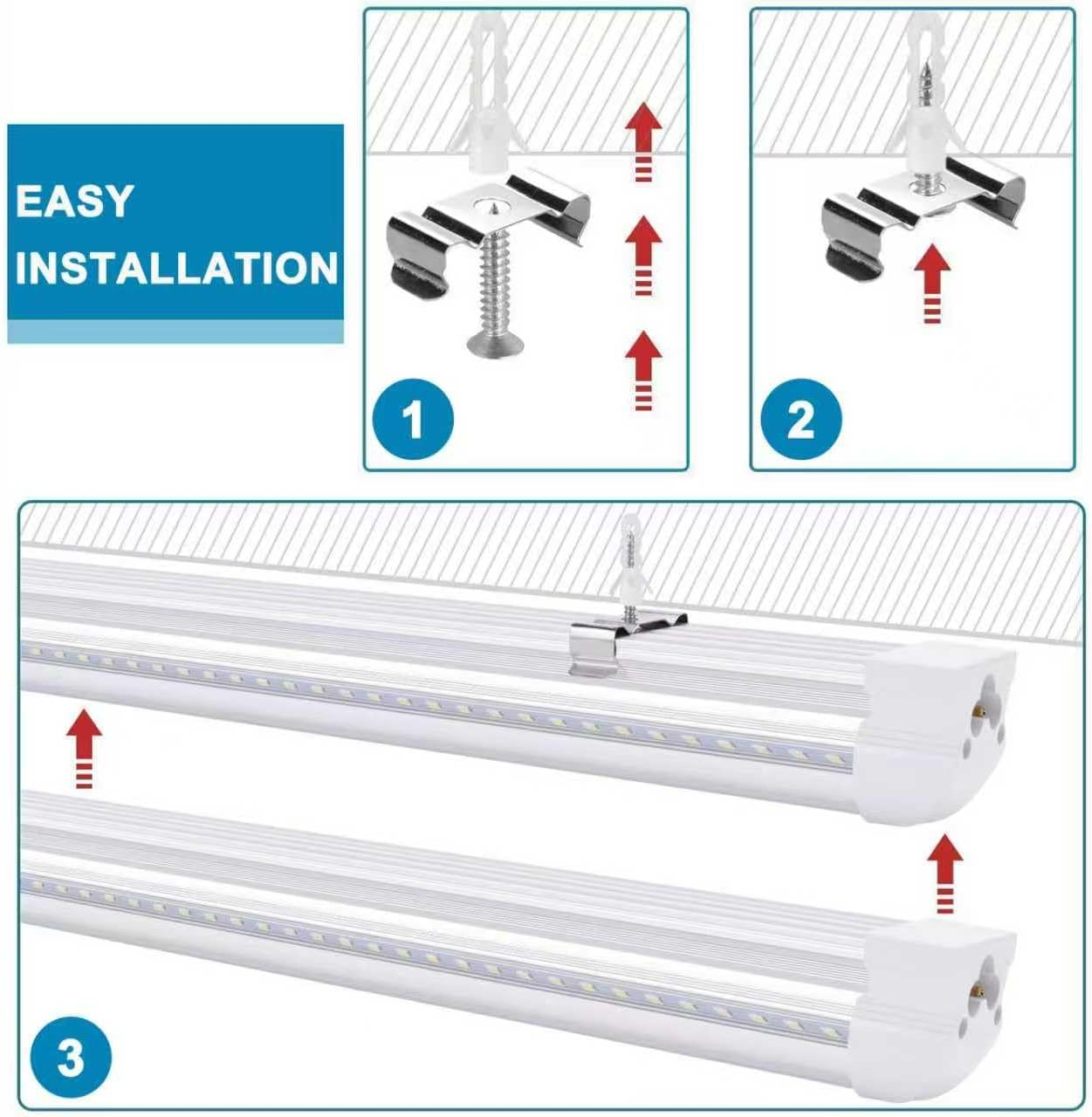 EASY INSTALLATION

1

2

3