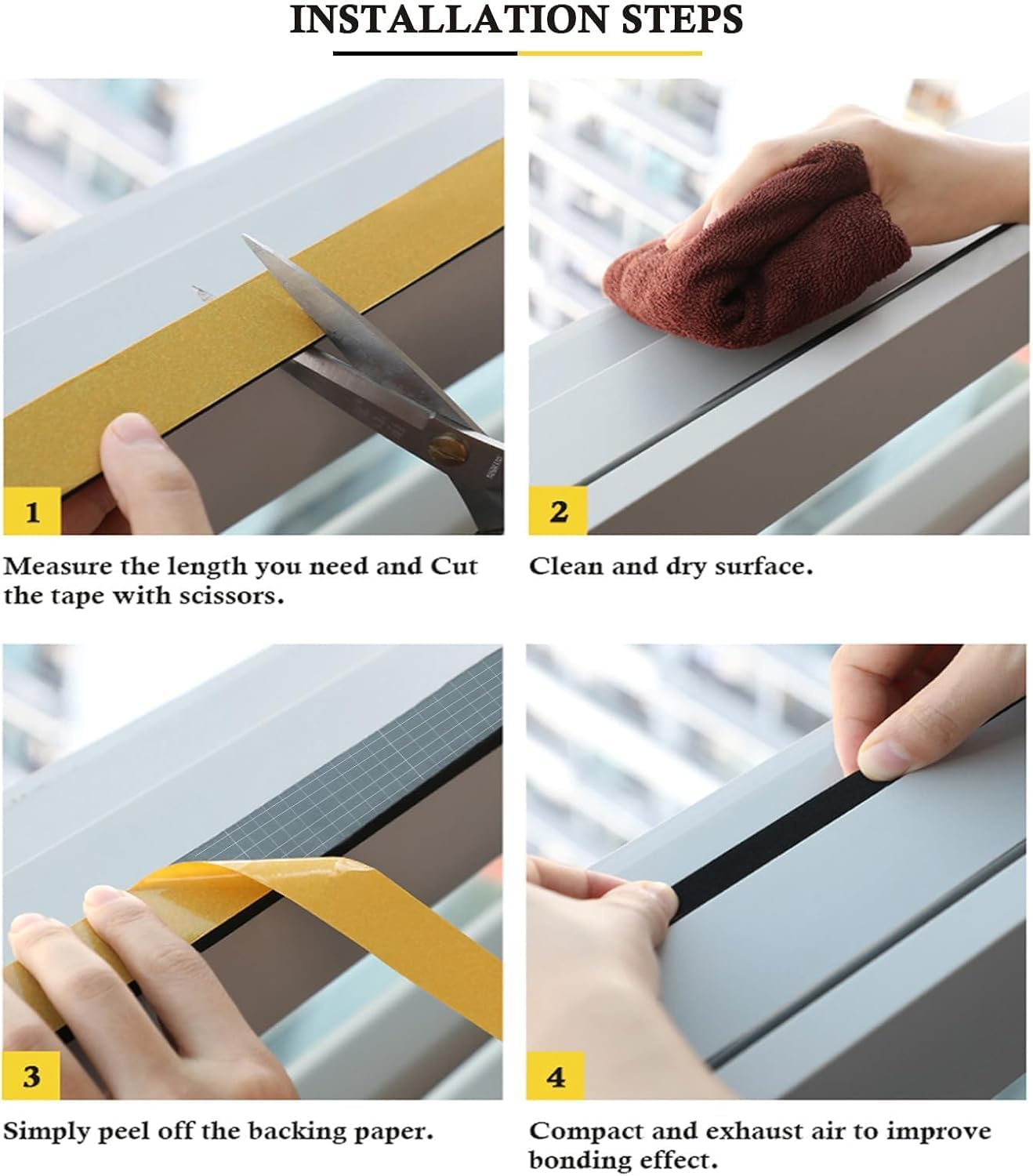 INSTALLATION STEPS

1

Measure the length you need and Cut the tape with scissors.

2

Clean and dry surface.

3

Simply peel off the backing paper.

4

Compact and exhaust air to improve bonding effect.