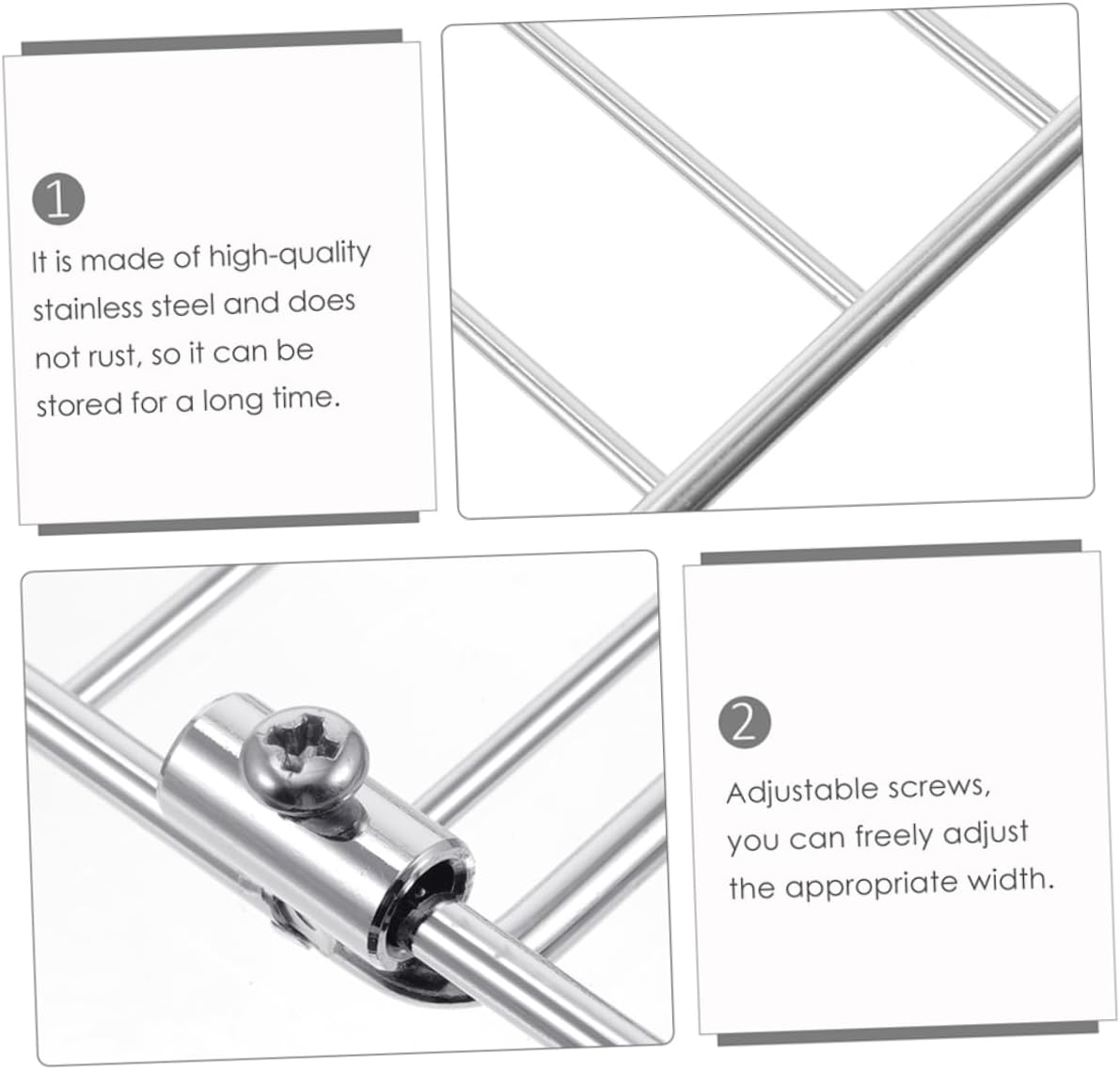 1

It is made of high-quality stainless steel and does not rust, so it can be stored for a long time.

2

Adjustable screws, you can freely adjust the appropriate width.