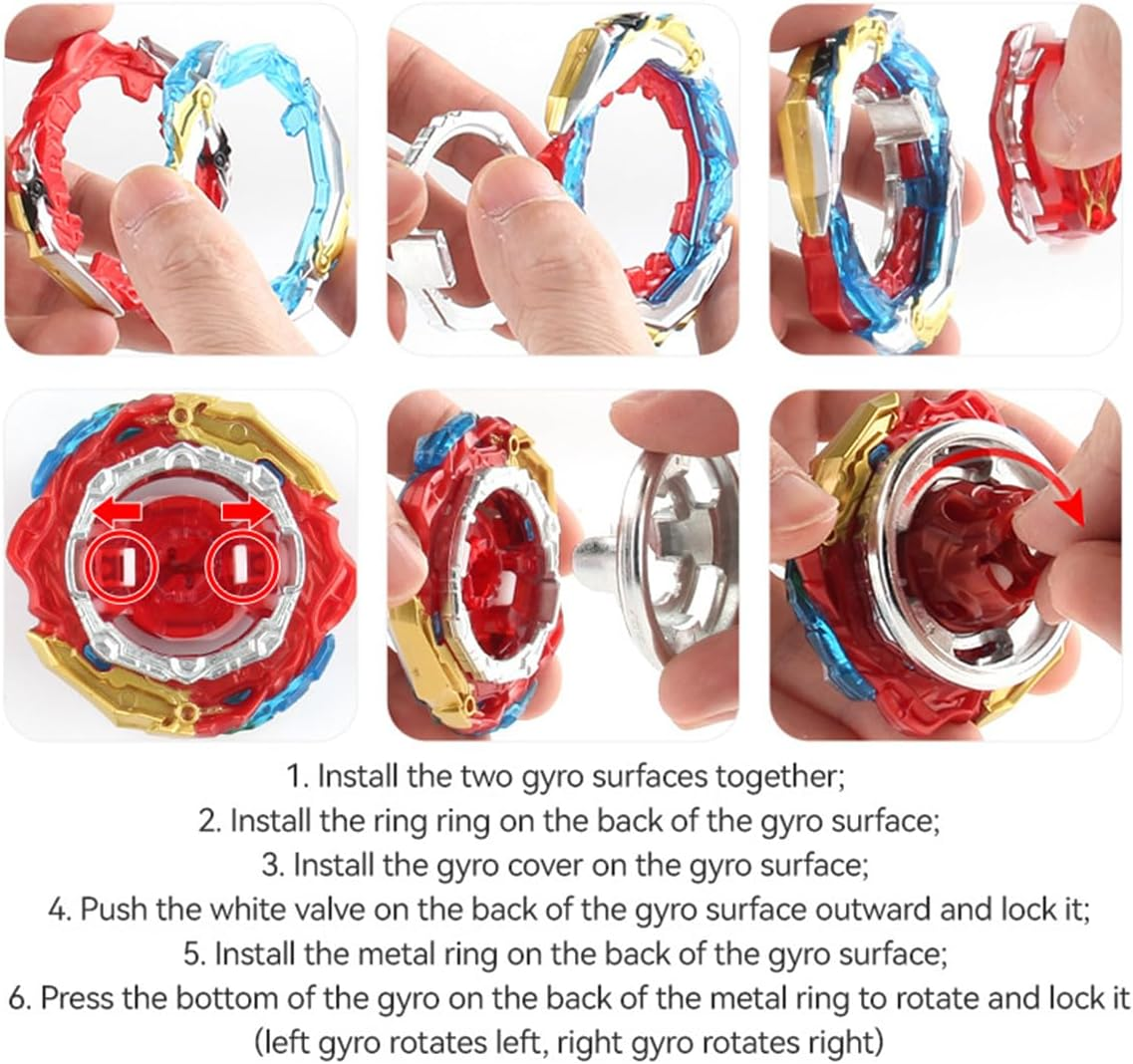 1. Install the two gyro surfaces together;
2. Install the ring ring on the back of the gyro surface;
3. Install the gyro cover on the gyro surface;
4. Push the white valve on the back of the gyro surface outward and lock it;
5. Install the metal ring on the back of the gyro surface;
6. Press the bottom of the gyro on the back of the metal ring to rotate and lock it (left gyro rotates left, right gyro rotates right)