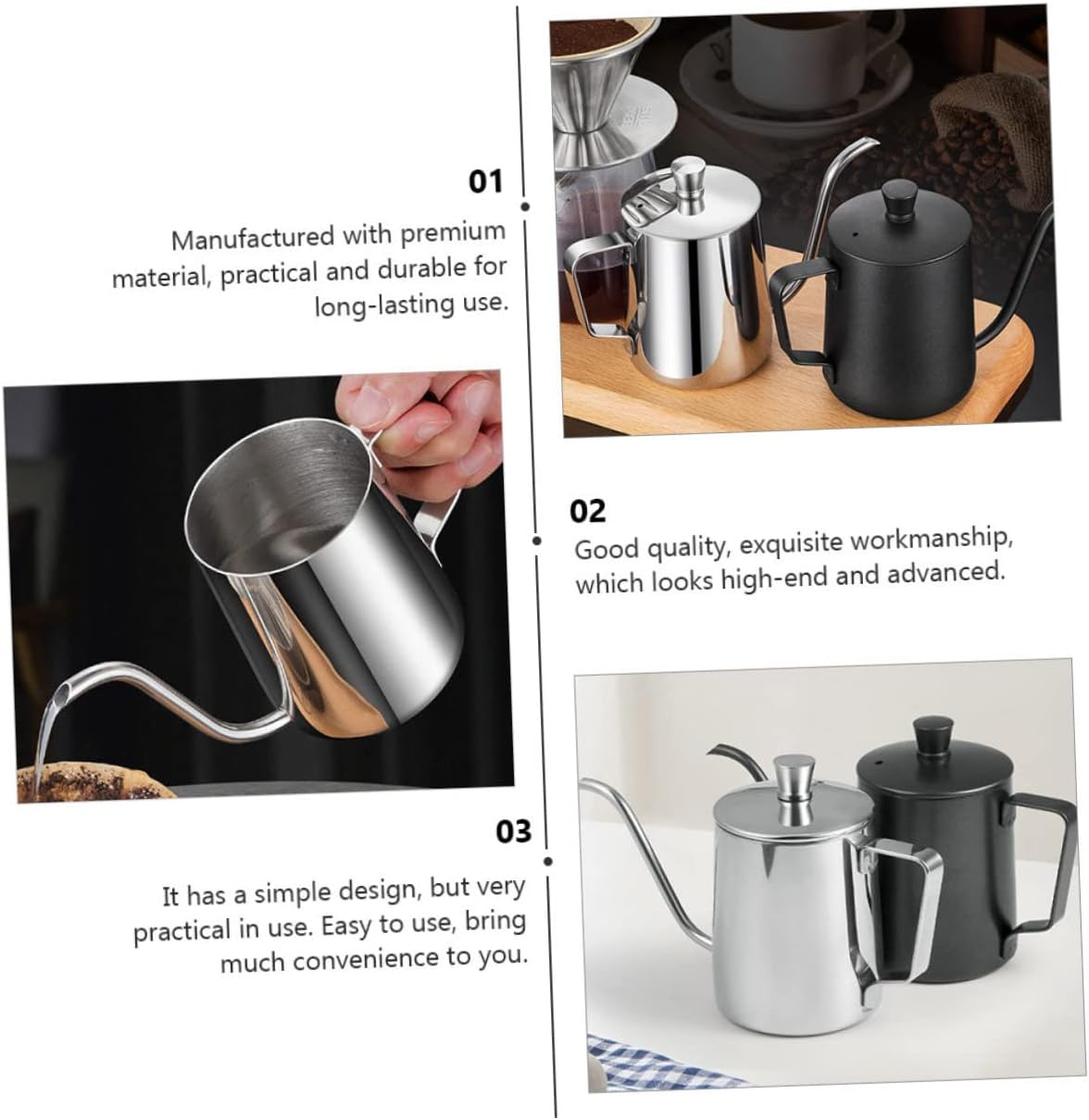 01
Manufactured with premium material, practical and durable for long-lasting use.

02
Good quality, exquisite workmanship, which looks high-end and advanced.

03
It has a simple design, but very practical in use. Easy to use, bring much convenience to you.