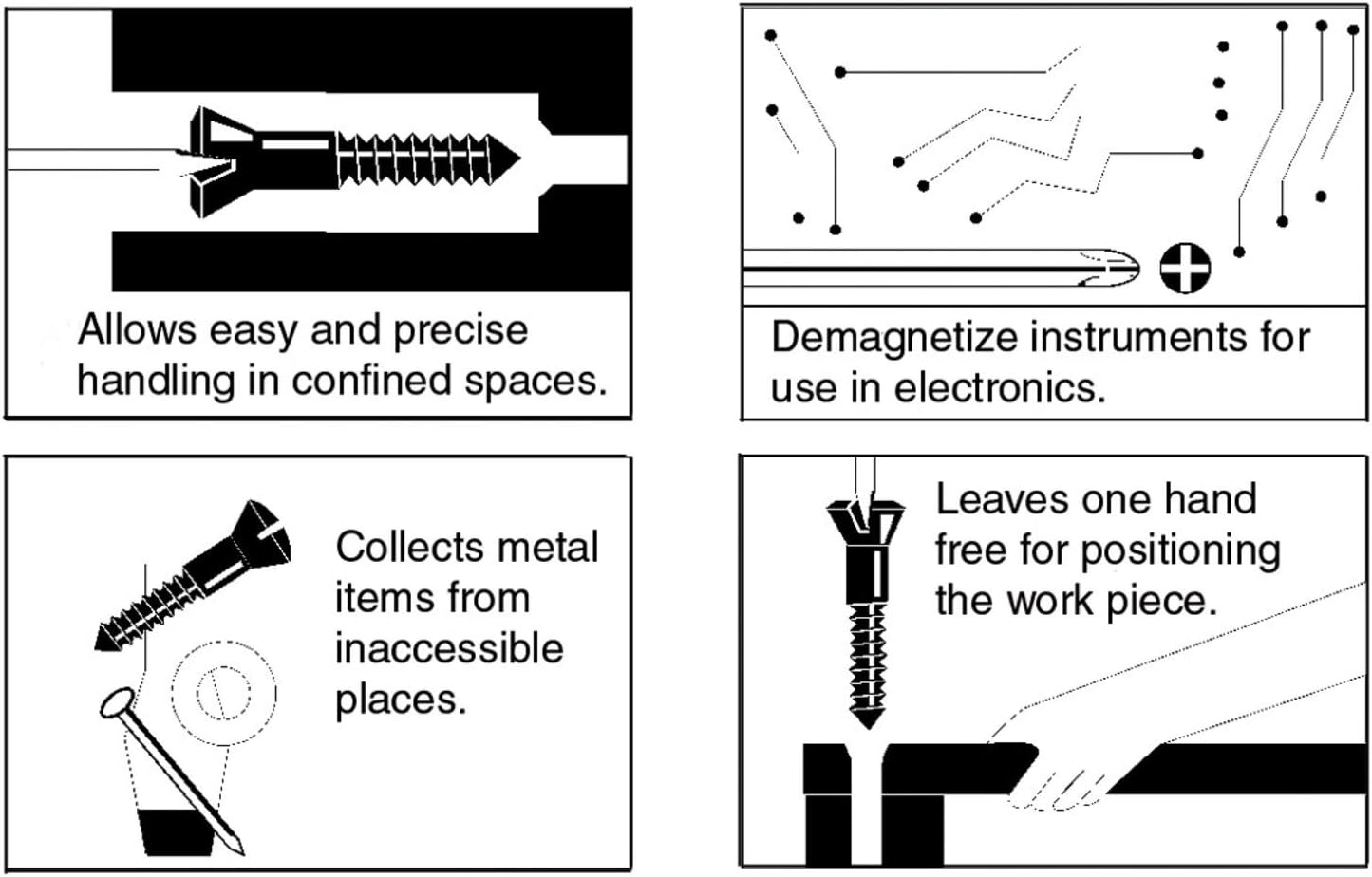 Allows easy and precise handling in confined spaces.

Demagnetize instruments for use in electronics.

Collects metal items from inaccessible places.

Leaves one hand free for positioning the work piece.