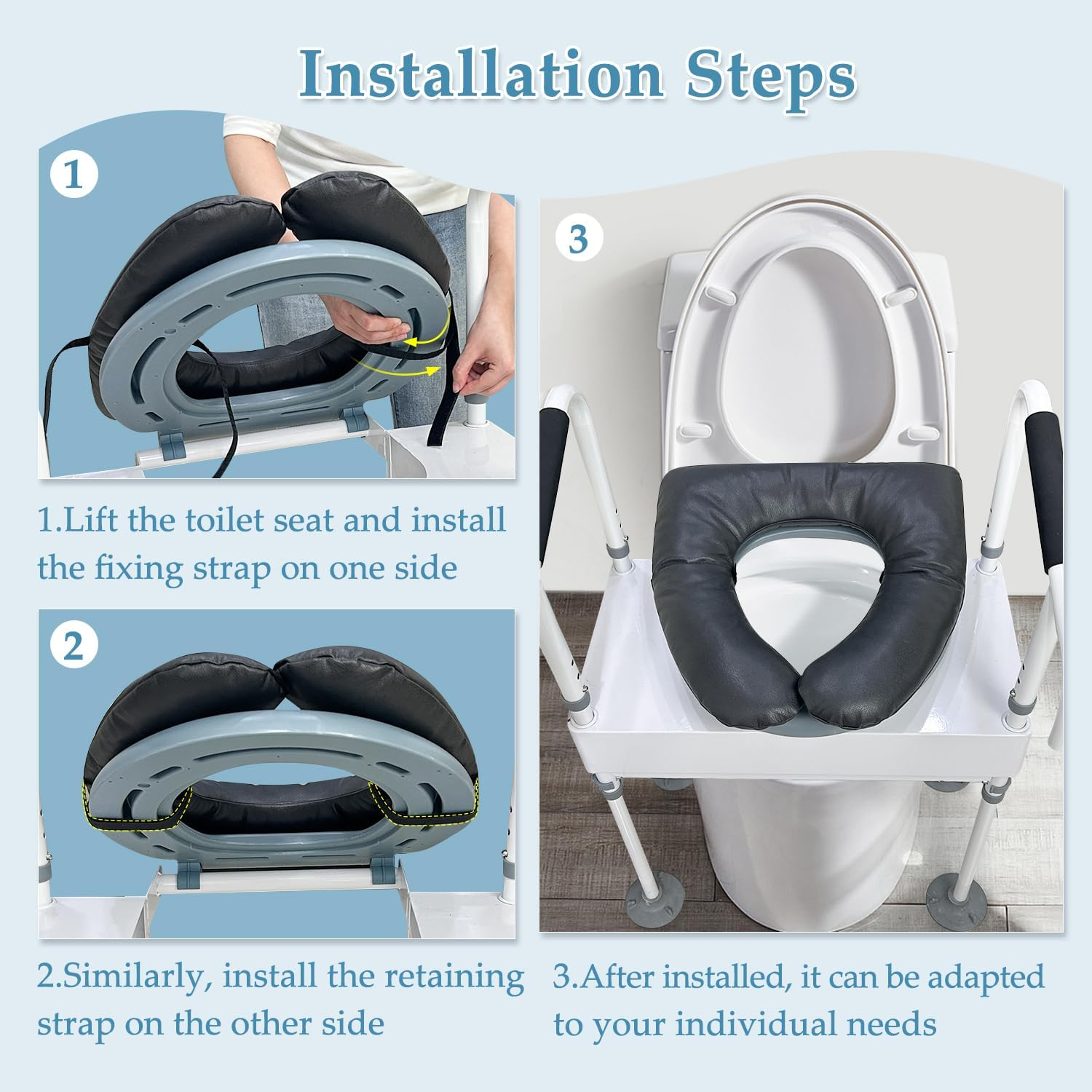 Installation Steps

1

1.Lift the toilet seat and install the fixing strap on one side

2

2.Similarly, install the retaining strap on the other side

3

3.After installed, it can be adapted to your individual needs