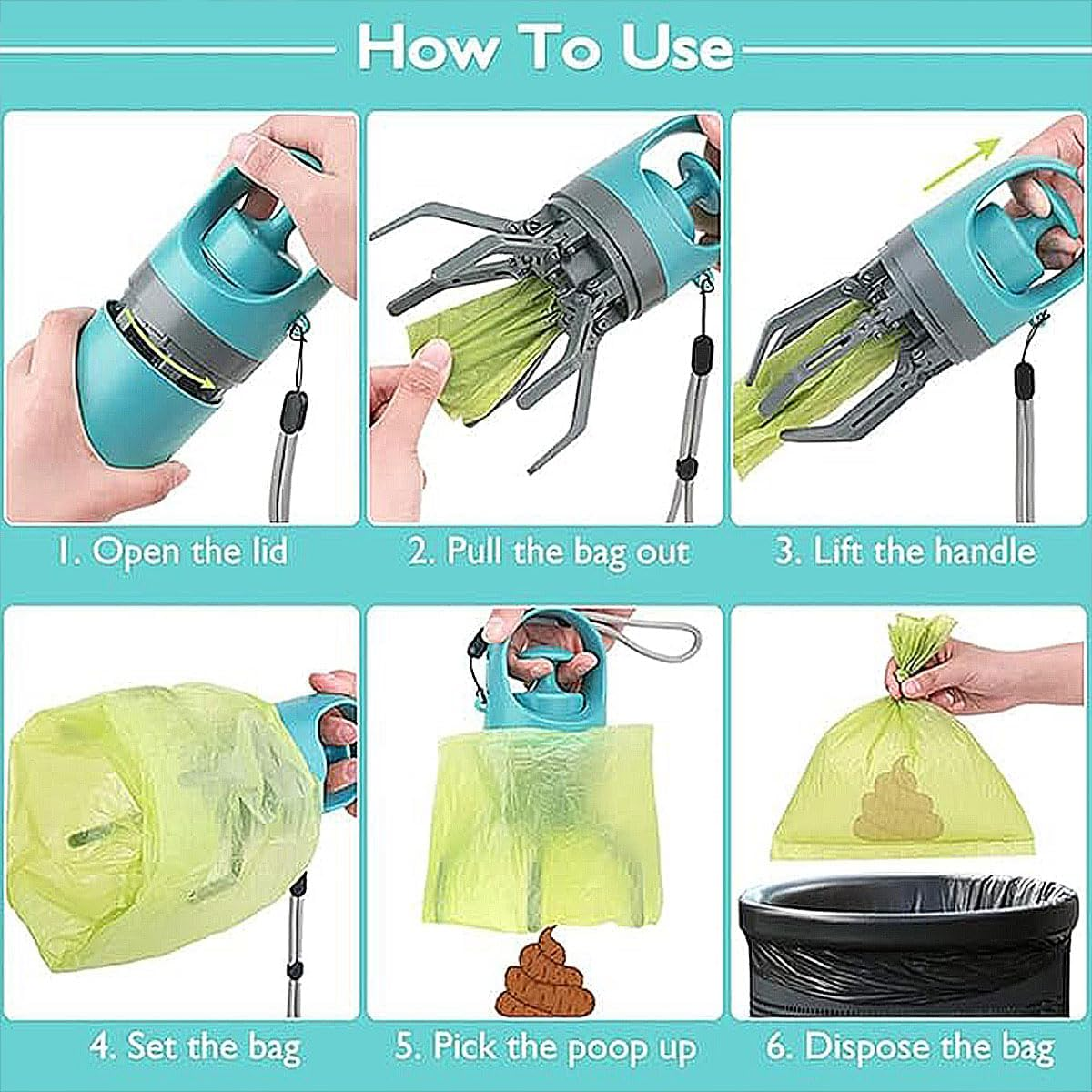 How To Use

1. Open the lid

2. Pull the bag out

3. Lift the handle

4. Set the bag

5. Pick the poop up

6. Dispose the bag