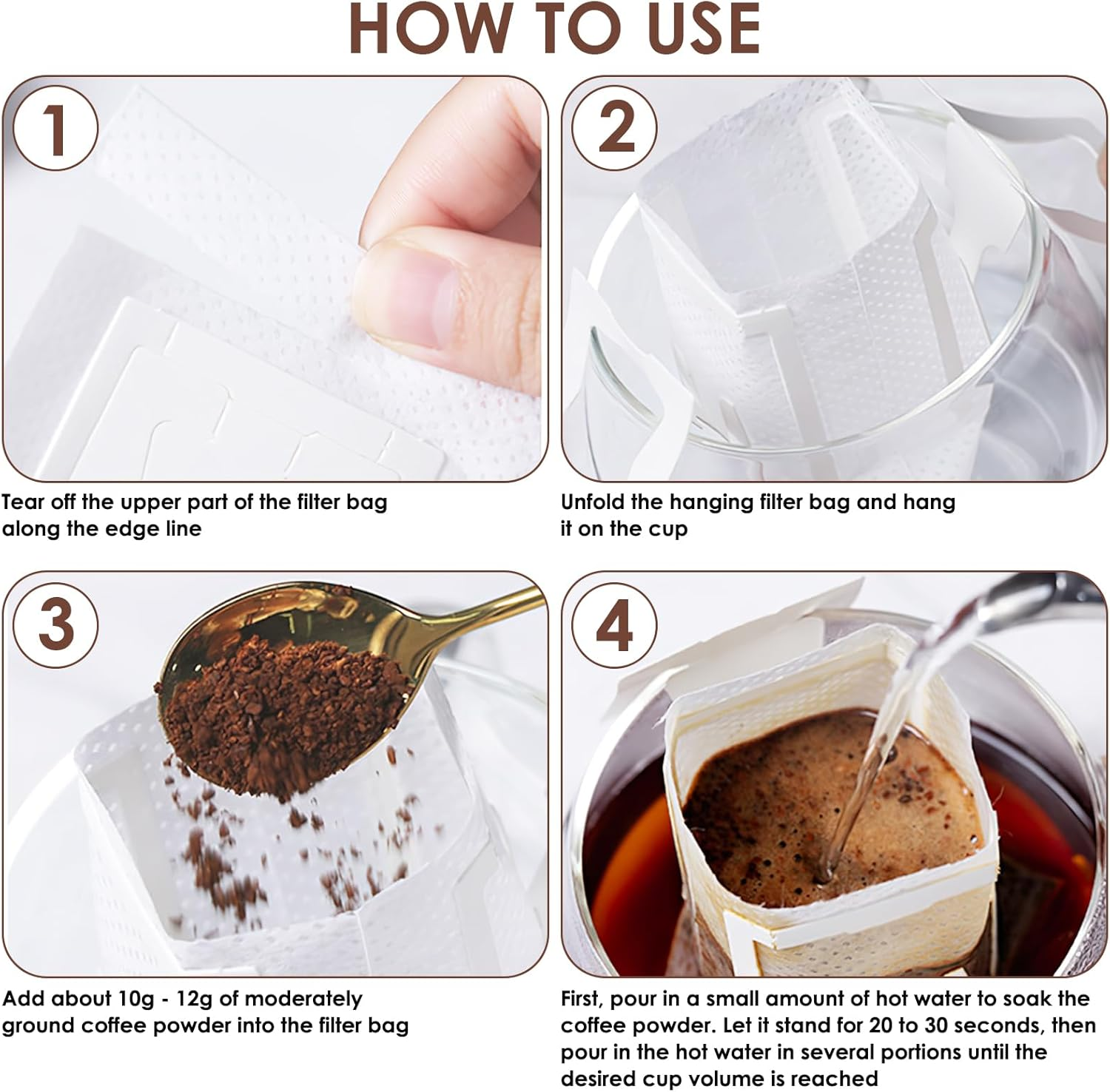 HOW TO USE

1

Tear off the upper part of the filter bag along the edge line

2

Unfold the hanging filter bag and hang it on the cup

3

Add about 10g - 12g of moderately ground coffee powder into the filter bag

4

First, pour in a small amount of hot water to soak the coffee powder. Let it stand for 20 to 30 seconds, then pour in the hot water in several portions until the desired cup volume is reached