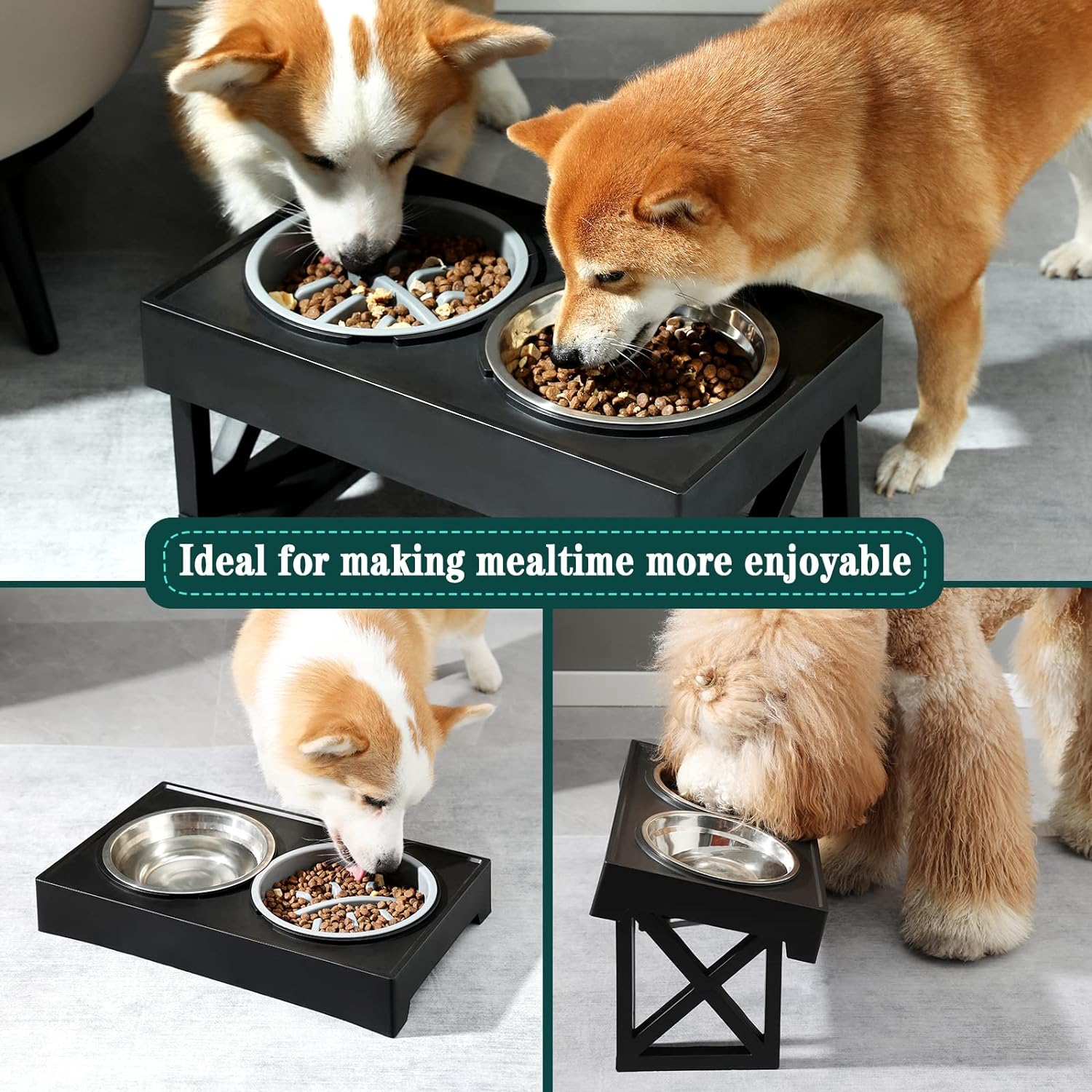 Ideal for making mealtime more enjoyable