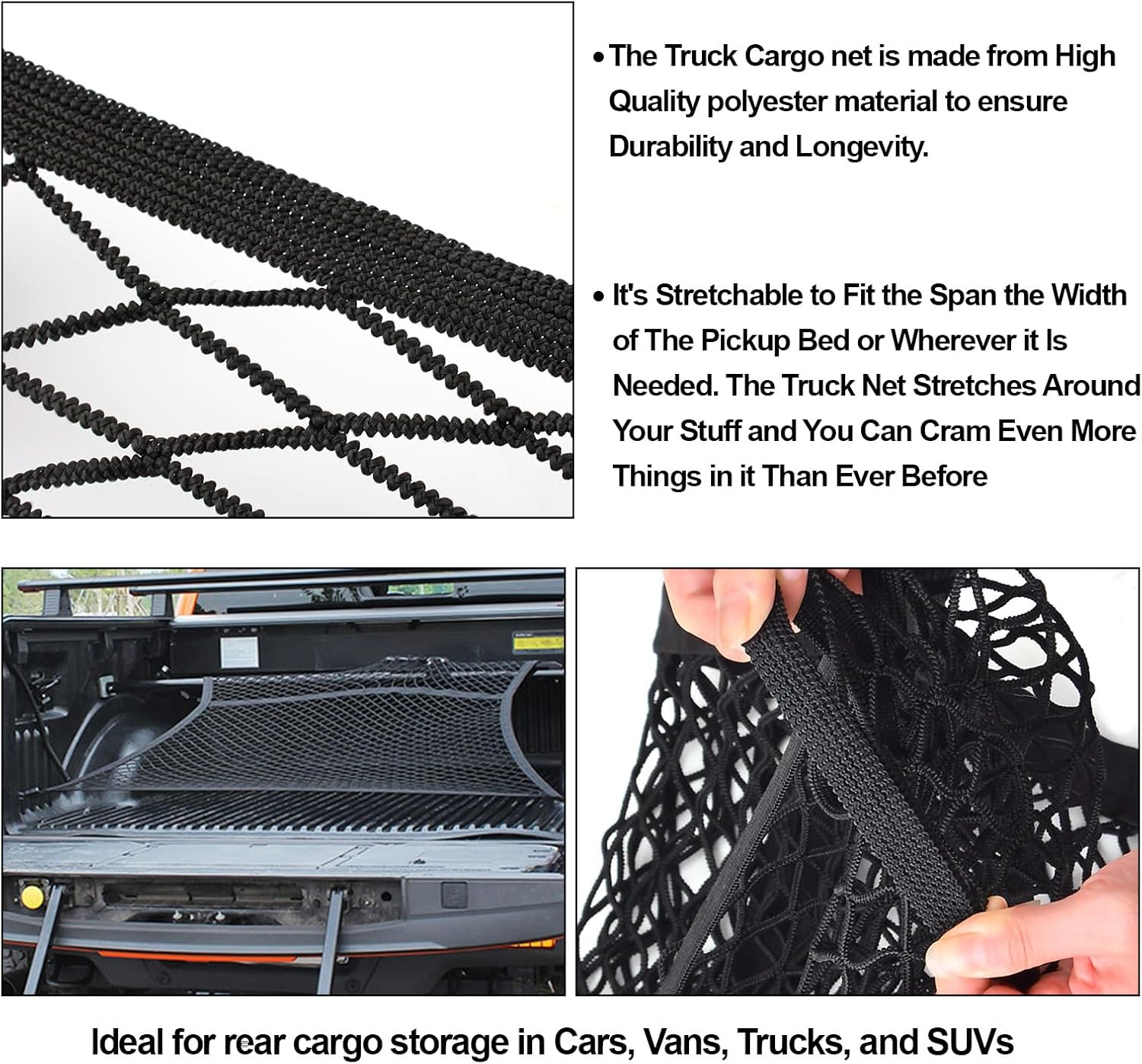 • The Truck Cargo net is made from High Quality polyester material to ensure Durability and Longevity.

• It's Stretchable to Fit the Span the Width of The Pickup Bed or Wherever it Is Needed. The Truck Net Stretches Around Your Stuff and You Can Cram Even More Things in it Than Ever Before

Ideal for rear cargo storage in Cars, Vans, Trucks, and SUVs