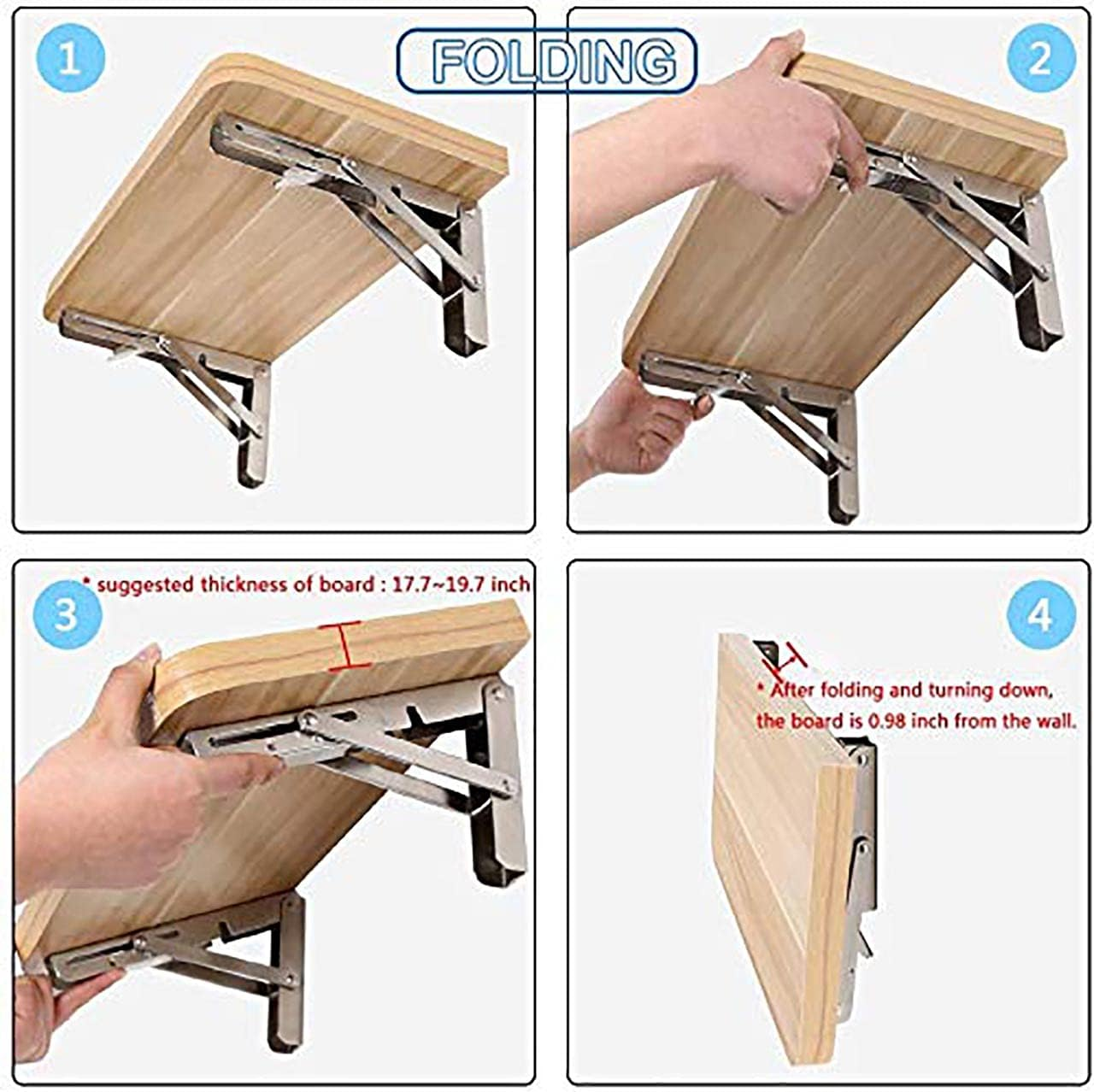 FOLDING

1

2

3

* suggested thickness of board : 17.7~19.7 inch

4

* After folding and turning down, the board is 0.98 inch from the wall.