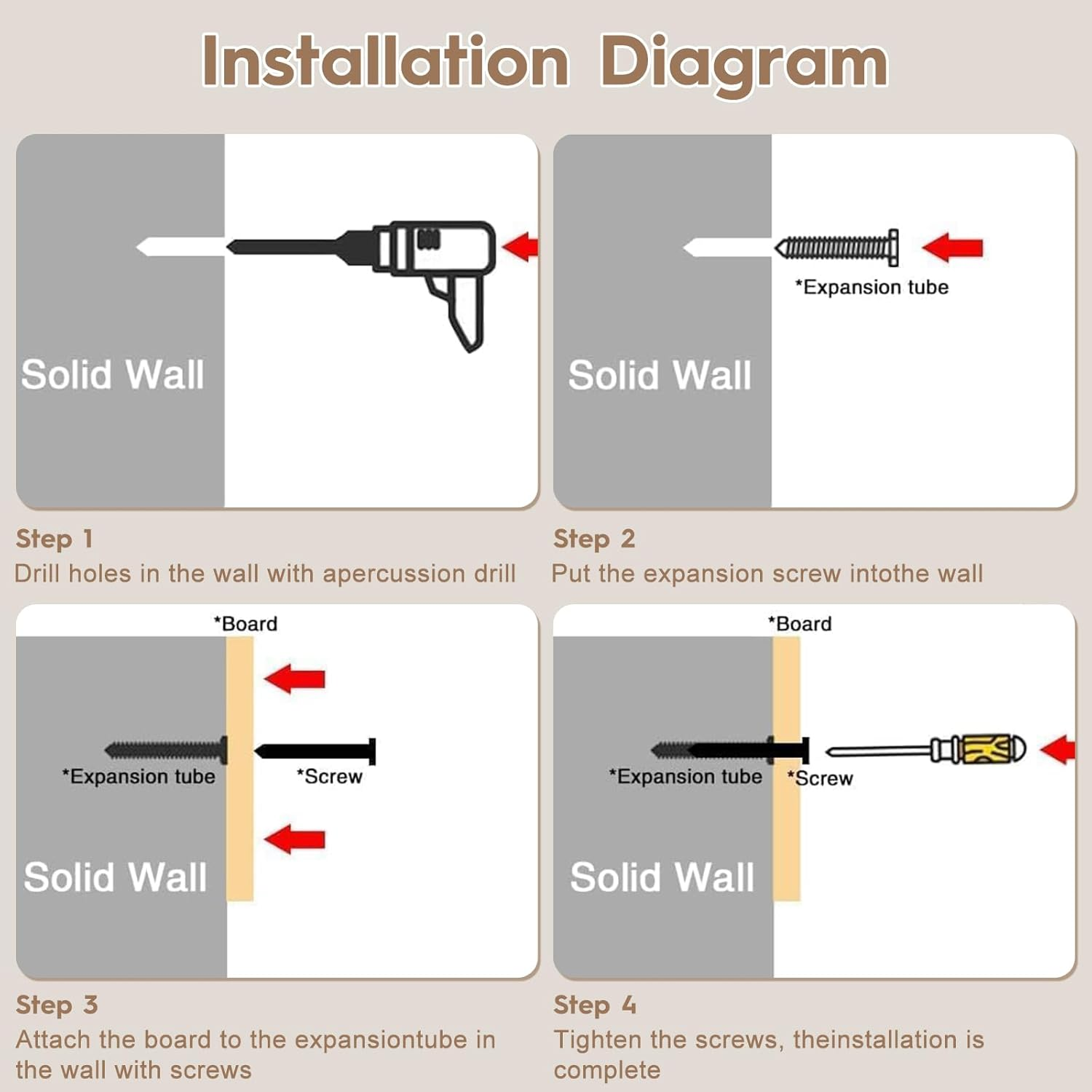 Installation Diagram

Solid Wall

Step 1
Drill holes in the wall with apercussion drill

*Expansion tube

Solid Wall

Step 2
Put the expansion screw intothe wall

*Board

*Expansion tube

*Screw

Solid Wall

Step 3
Attach the board to the expansiontube in the wall with screws

*Board

*Expansion tube

*Screw

Solid Wall

Step 4
Tighten the screws, theinstallation is complete