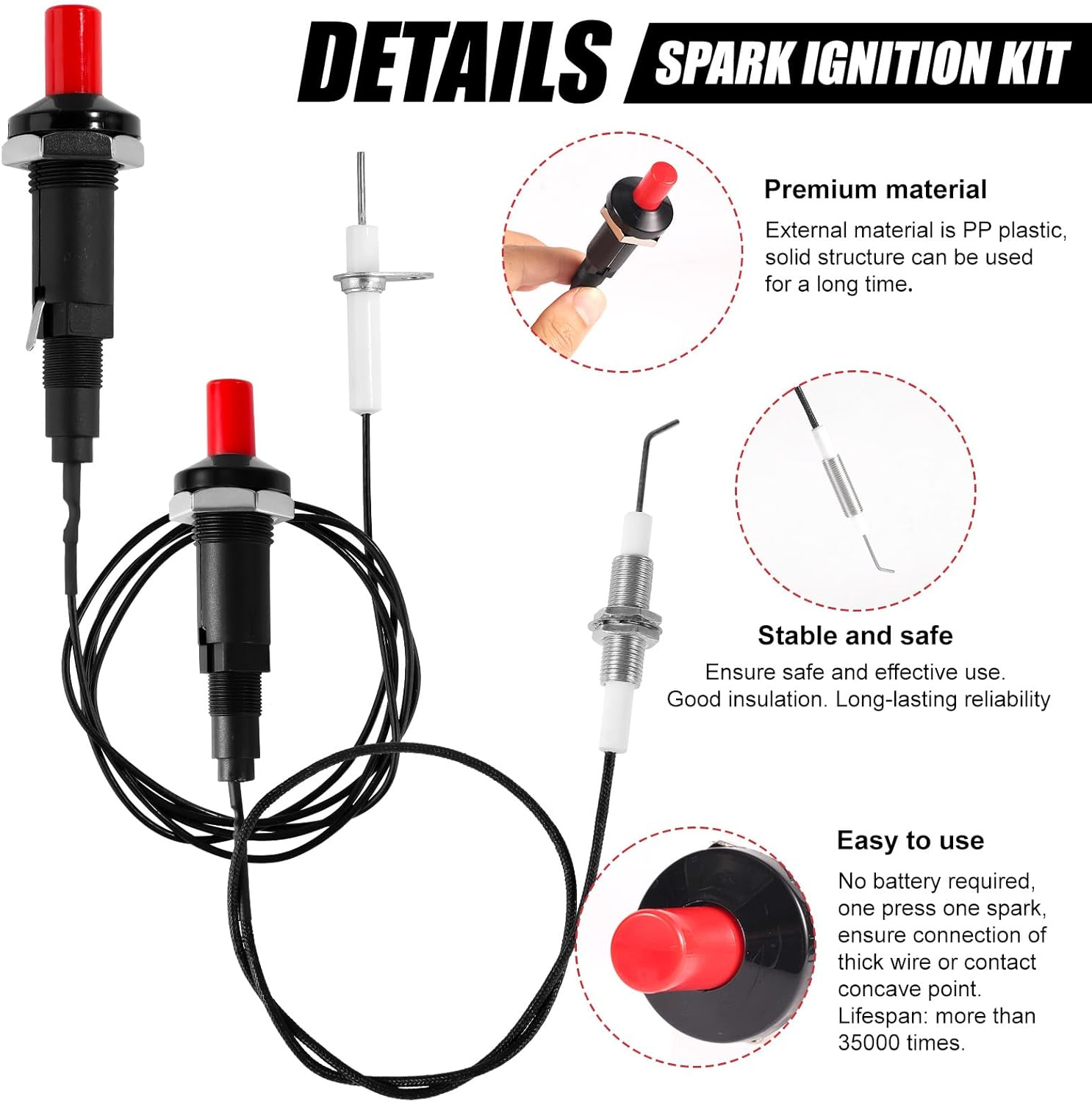 DETAILS SPARK IGNITION KIT

Premium material

External material is PP plastic, solid structure can be used for a long time.

Stable and safe

Ensure safe and effective use. Good insulation. Long-lasting reliability

Easy to use

No battery required, one press one spark, ensure connection of thick wire or contact concave point. Lifespan: more than 35000 times.