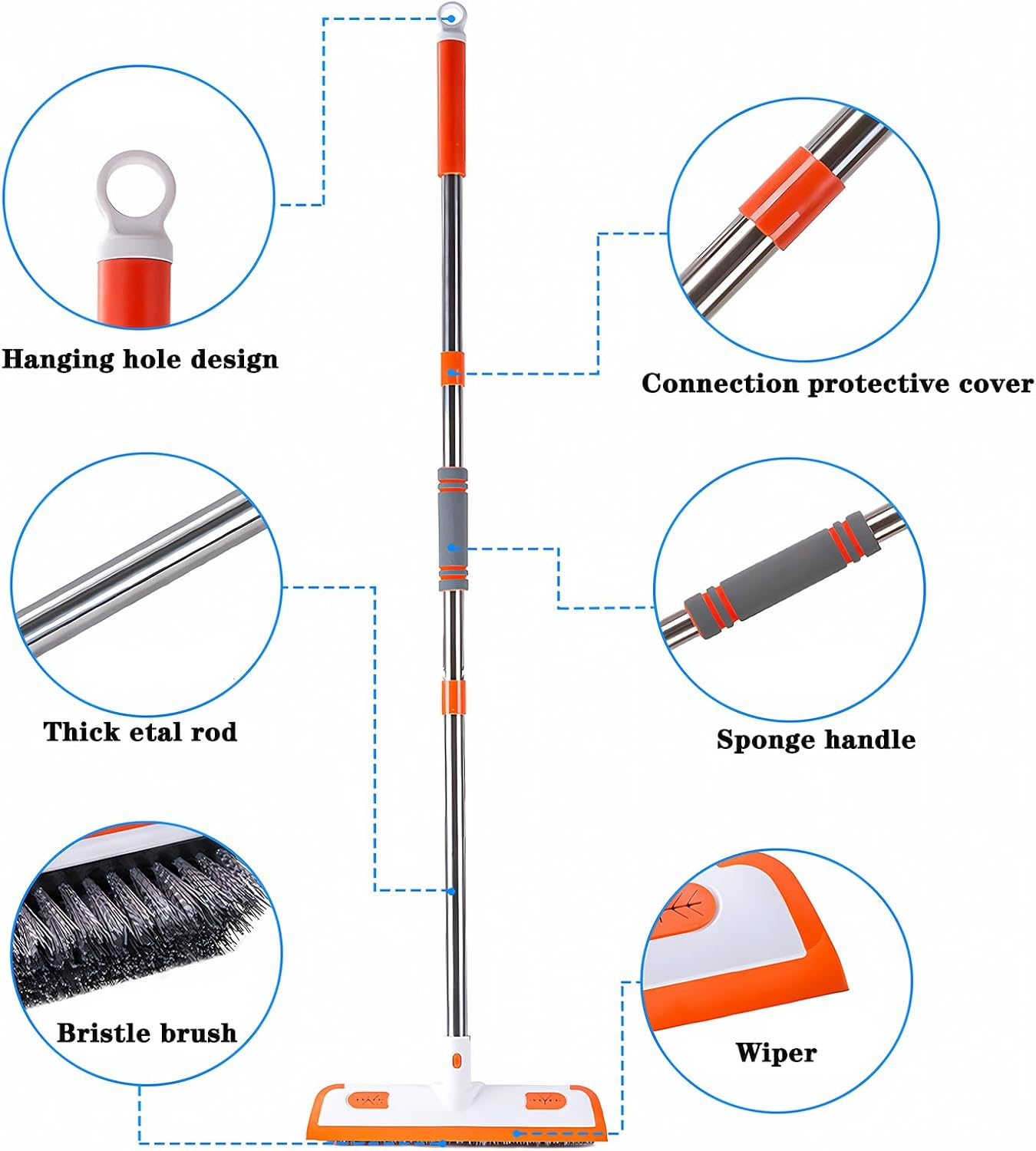 Hanging hole design

Connection protective cover

Thick etal rod

Sponge handle

Bristle brush

Wiper