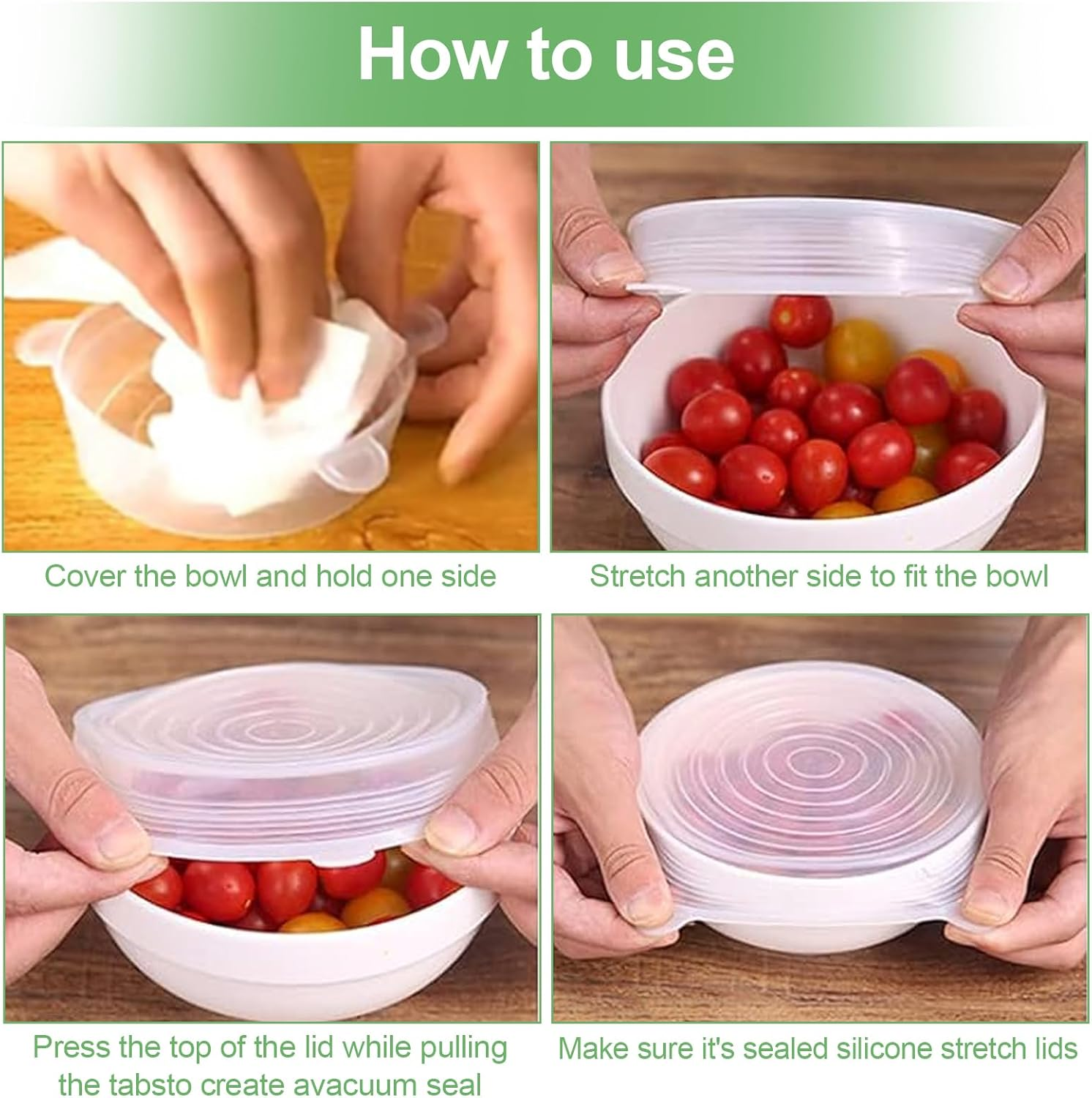 How to use

Cover the bowl and hold one side

Stretch another side to fit the bowl

Press the top of the lid while pulling the tabsto create avacuum seal

Make sure it's sealed silicone stretch lids