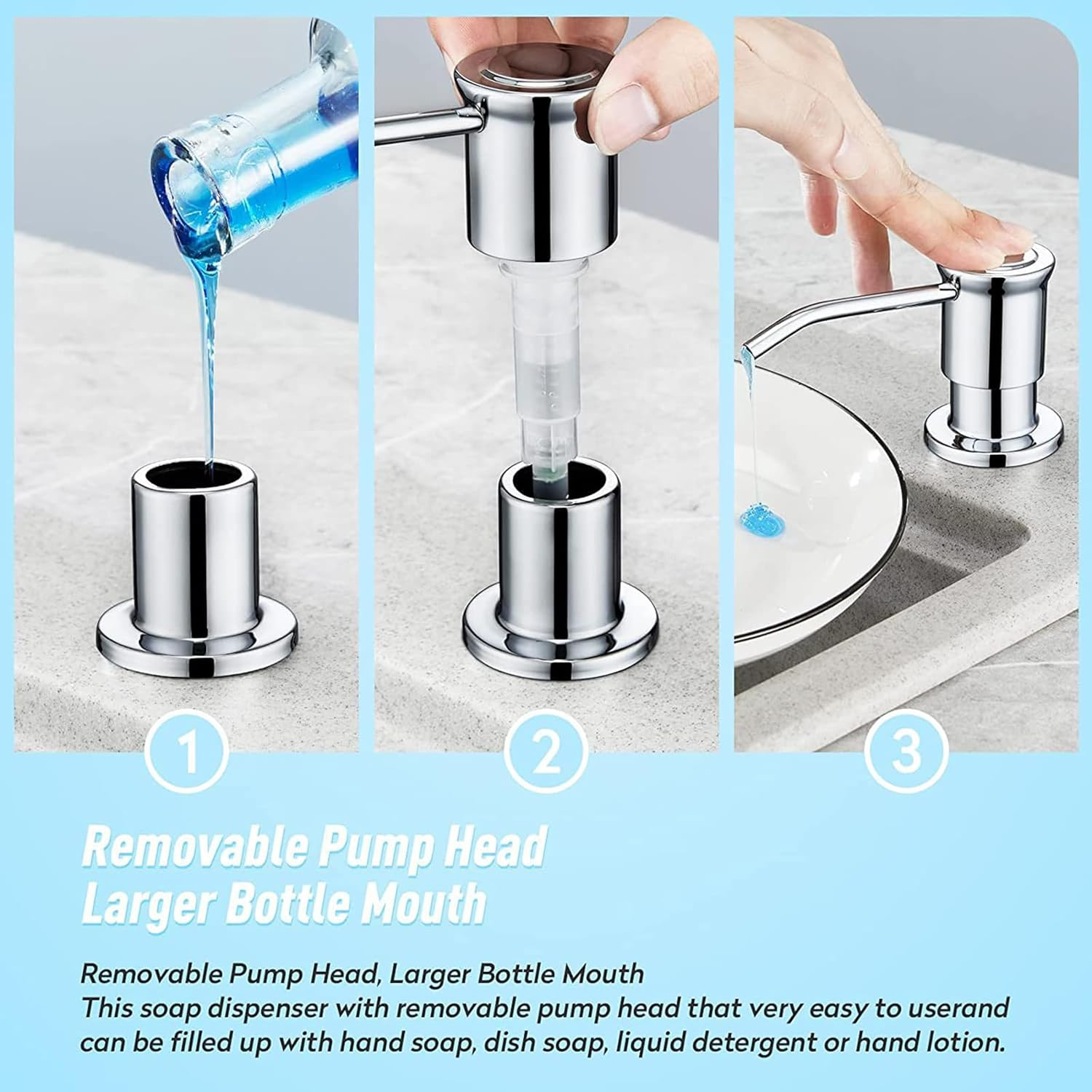 1

2

3

Removable Pump Head
Larger Bottle Mouth

Removable Pump Head, Larger Bottle Mouth
This soap dispenser with removable pump head that very easy to userand can be filled up with hand soap, dish soap, liquid detergent or hand lotion.