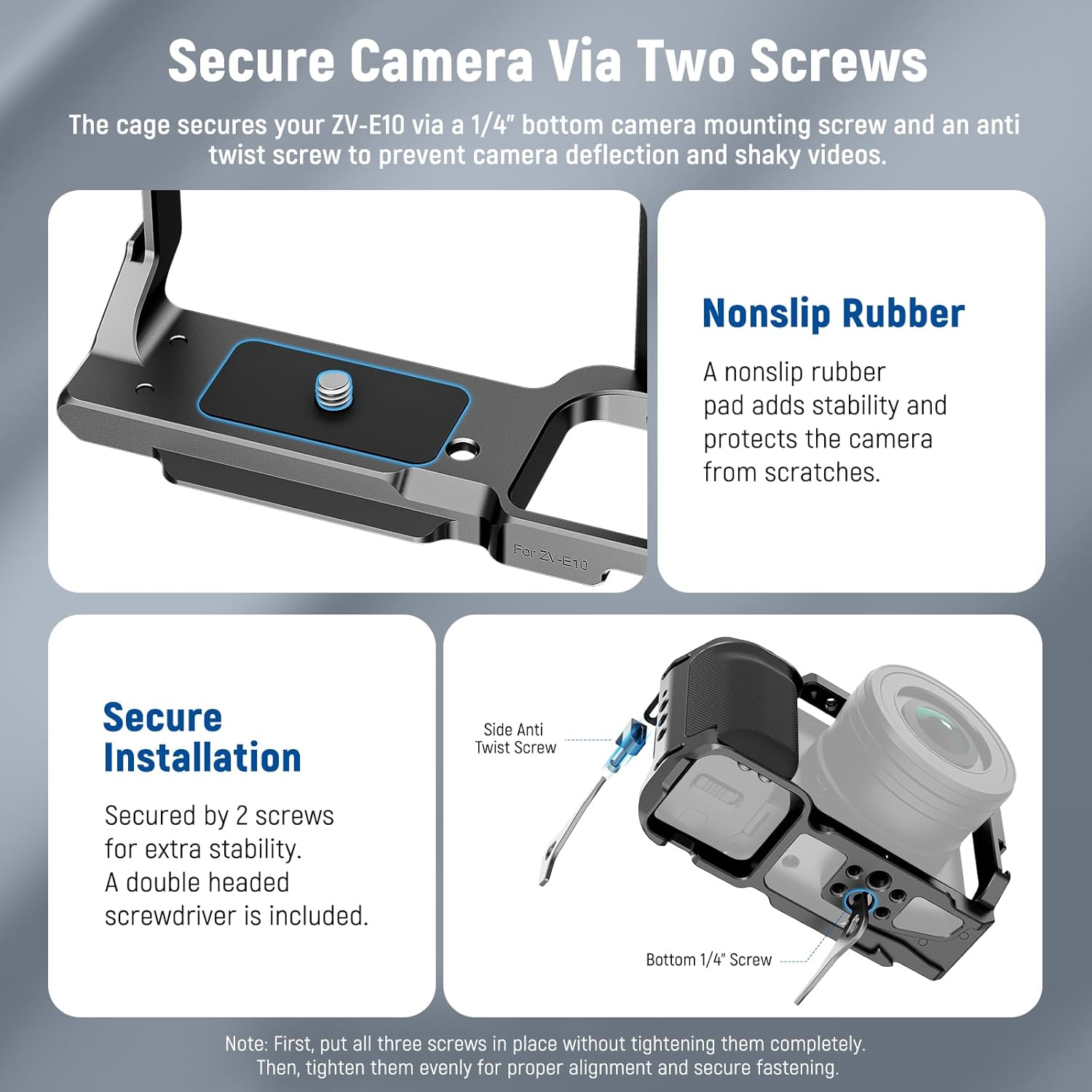 Secure Camera Via Two Screws

The cage secures your ZV-E10 via a 1/4" bottom camera mounting screw and an anti twist screw to prevent camera deflection and shaky videos.

For ZV-E10

Nonslip Rubber

A nonslip rubber pad adds stability and protects the camera from scratches.

Secure Installation

Secured by 2 screws for extra stability. A double headed screwdriver is included.

Side Anti Twist Screw

Bottom 1/4" Screw

Note: First, put all three screws in place without tightening them completely. Then, tighten them evenly for proper alignment and secure fastening.