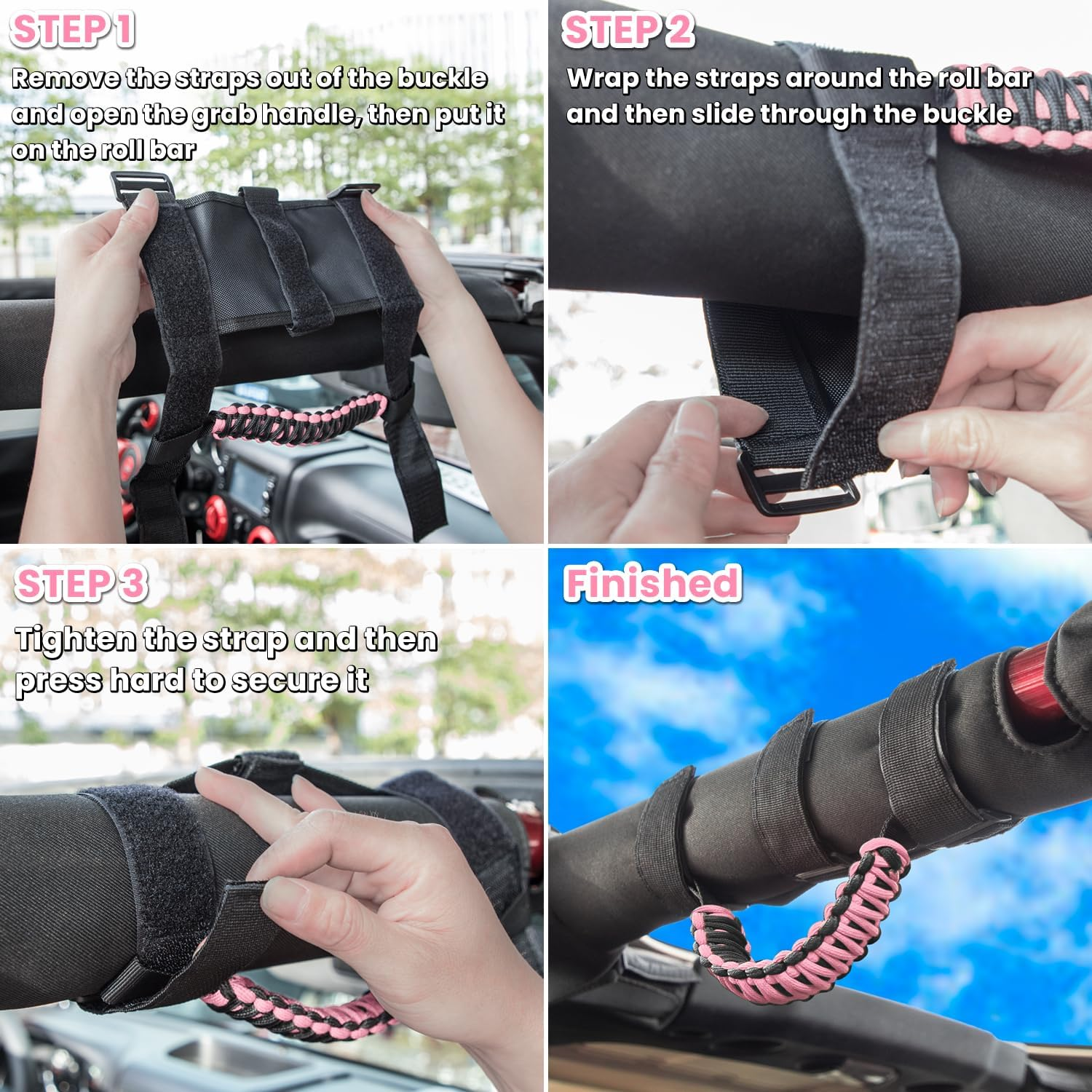 STEP 1
Remove the straps out of the buckle and open the grab handle, then put it on the roll bar

STEP 2
Wrap the straps around the roll bar and then slide through the buckle

STEP 3
Tighten the strap and then press hard to secure it

Finished