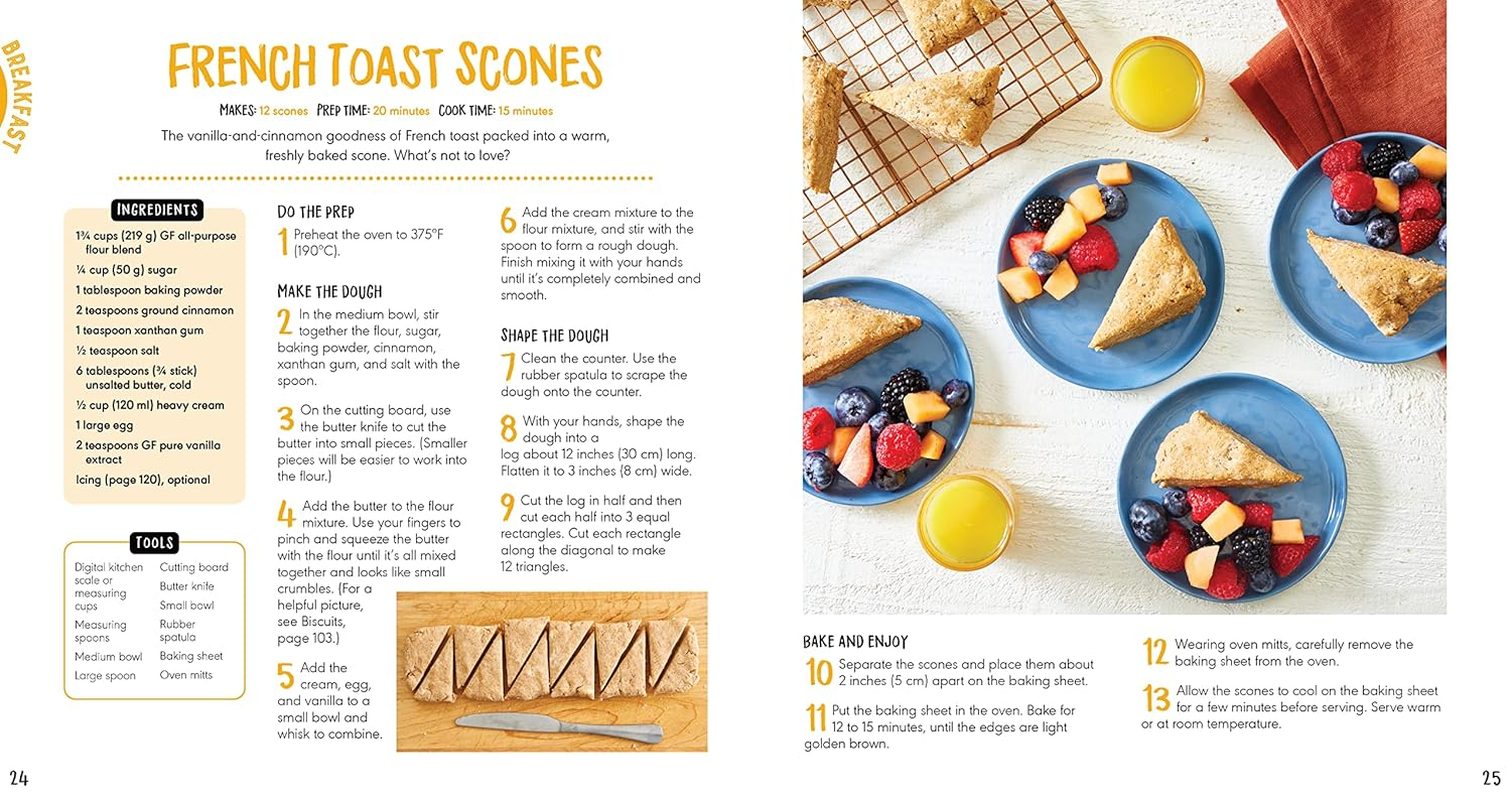 BREAKFAST

FRENCH TOAST SCONES

MAKES: 12 scones PREP TIME: 20 minutes COOK TIME: 15 minutes

The vanilla-and-cinnamon goodness of French toast packed into a warm, freshly baked scone. What's not to love?

INGREDIENTS

1¾ cups (219 g) GF all-purpose flour blend
¼ cup (50 g) sugar
1 tablespoon baking powder
2 teaspoons ground cinnamon
1 teaspoon xanthan gum
½ teaspoon salt
6 tablespoons (¾ stick) unsalted butter, cold
½ cup (120 ml) heavy cream
1 large egg
2 teaspoons GF pure vanilla extract
Icing (page 120), optional

TOOLS

Digital kitchen scale or measuring cups
Measuring spoons
Medium bowl
Large spoon
Cutting board
Butter knife
Small bowl
Rubber spatula
Baking sheet
Oven mitts

DO THE PREP

1 Preheat the oven to 375°F (190°C).

MAKE THE DOUGH

2 In the medium bowl, stir together the flour, sugar, baking powder, cinnamon, xanthan gum, and salt with the spoon.

3 On the cutting board, use the butter knife to cut the butter into small pieces. (Smaller pieces will be easier to work into the flour.)

4 Add the butter to the flour mixture. Use your fingers to pinch and squeeze the butter with the flour until it's all mixed together and looks like small crumbles. (For a helpful picture, see Biscuits, page 103.)

5 Add the cream, egg, and vanilla to a small bowl and whisk to combine.

6 Add the cream mixture to the flour mixture, and stir with the spoon to form a rough dough. Finish mixing it with your hands until it's completely combined and smooth.

SHAPE THE DOUGH

7 Clean the counter. Use the rubber spatula to scrape the dough onto the counter.

8 With your hands, shape the dough into a log about 12 inches (30 cm) long. Flatten it to 3 inches (8 cm) wide.

9 Cut the log in half and then cut each half into 3 equal rectangles. Cut each rectangle along the diagonal to make 12 triangles.

BAKE AND ENJOY

10 Separate the scones and place them about 2 inches (5 cm) apart on the baking sheet.

11 Put the baking sheet in the oven. Bake for 12 to 15 minutes, until the edges are light golden brown.

12 Wearing oven mitts, carefully remove the baking sheet from the oven.

13 Allow the scones to cool on the baking sheet for a few minutes before serving. Serve warm or at room temperature.

24

25