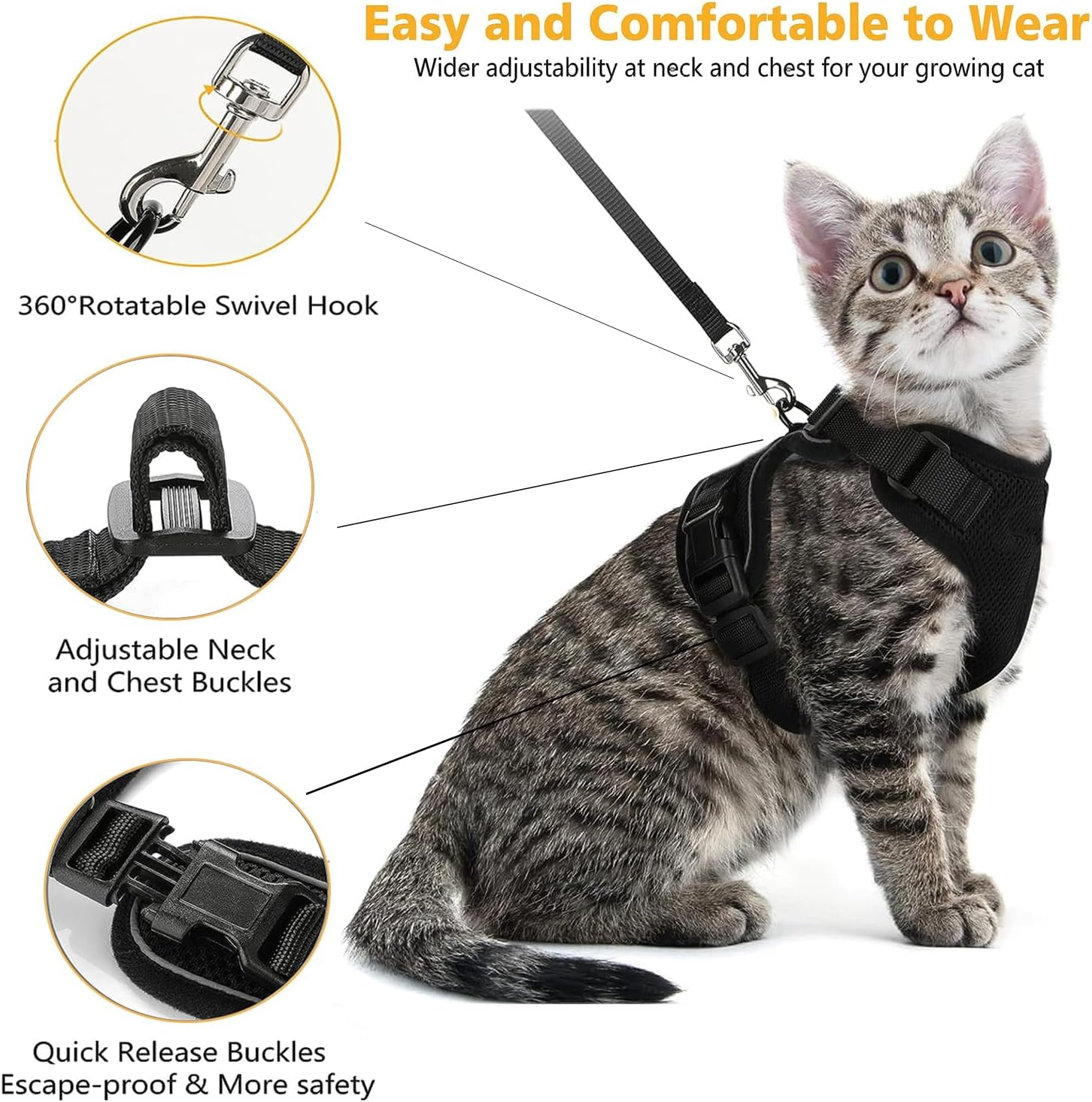 Easy and Comfortable to Wear

Wider adjustability at neck and chest for your growing cat

360°Rotatable Swivel Hook

Adjustable Neck and Chest Buckles

Quick Release Buckles
Escape-proof & More safety