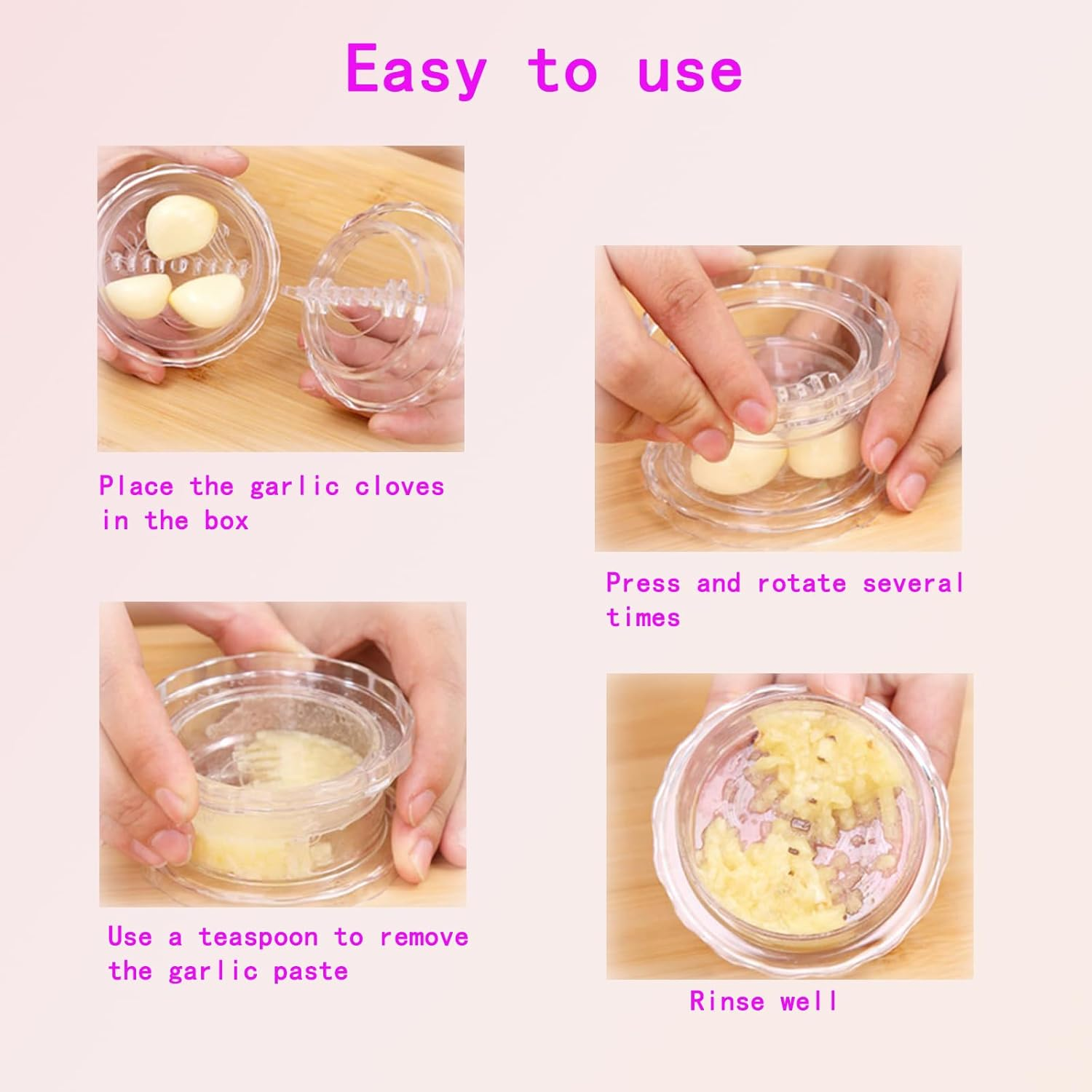 Easy to use

Place the garlic cloves in the box

Press and rotate several times

Use a teaspoon to remove the garlic paste

Rinse well