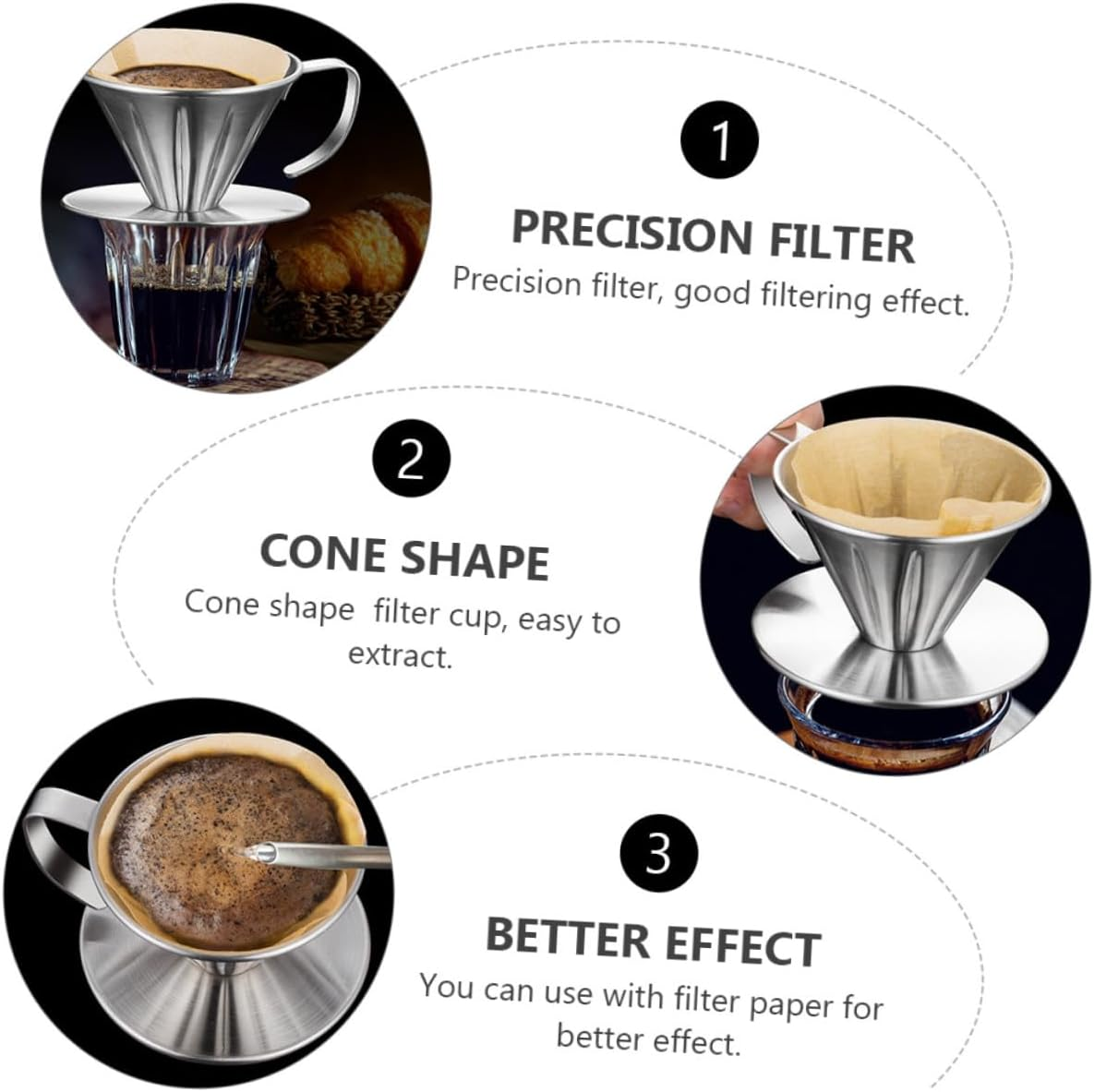 1

PRECISION FILTER

Precision filter, good filtering effect.

2

CONE SHAPE

Cone shape filter cup, easy to extract.

3

BETTER EFFECT

You can use with filter paper for better effect.