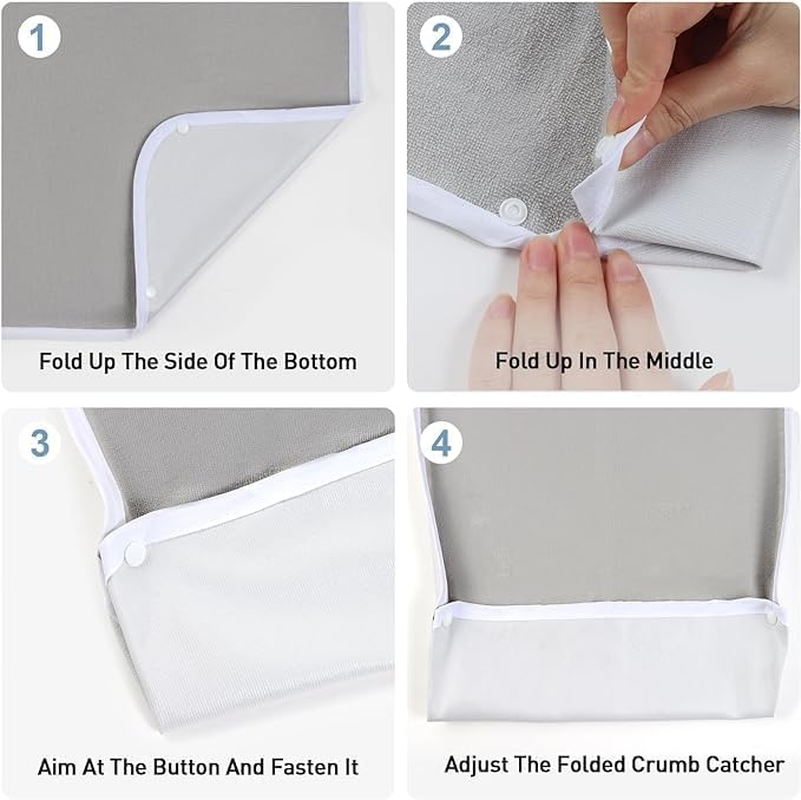 1

Fold Up The Side Of The Bottom

2

Fold Up In The Middle

3

Aim At The Button And Fasten It

4

Adjust The Folded Crumb Catcher