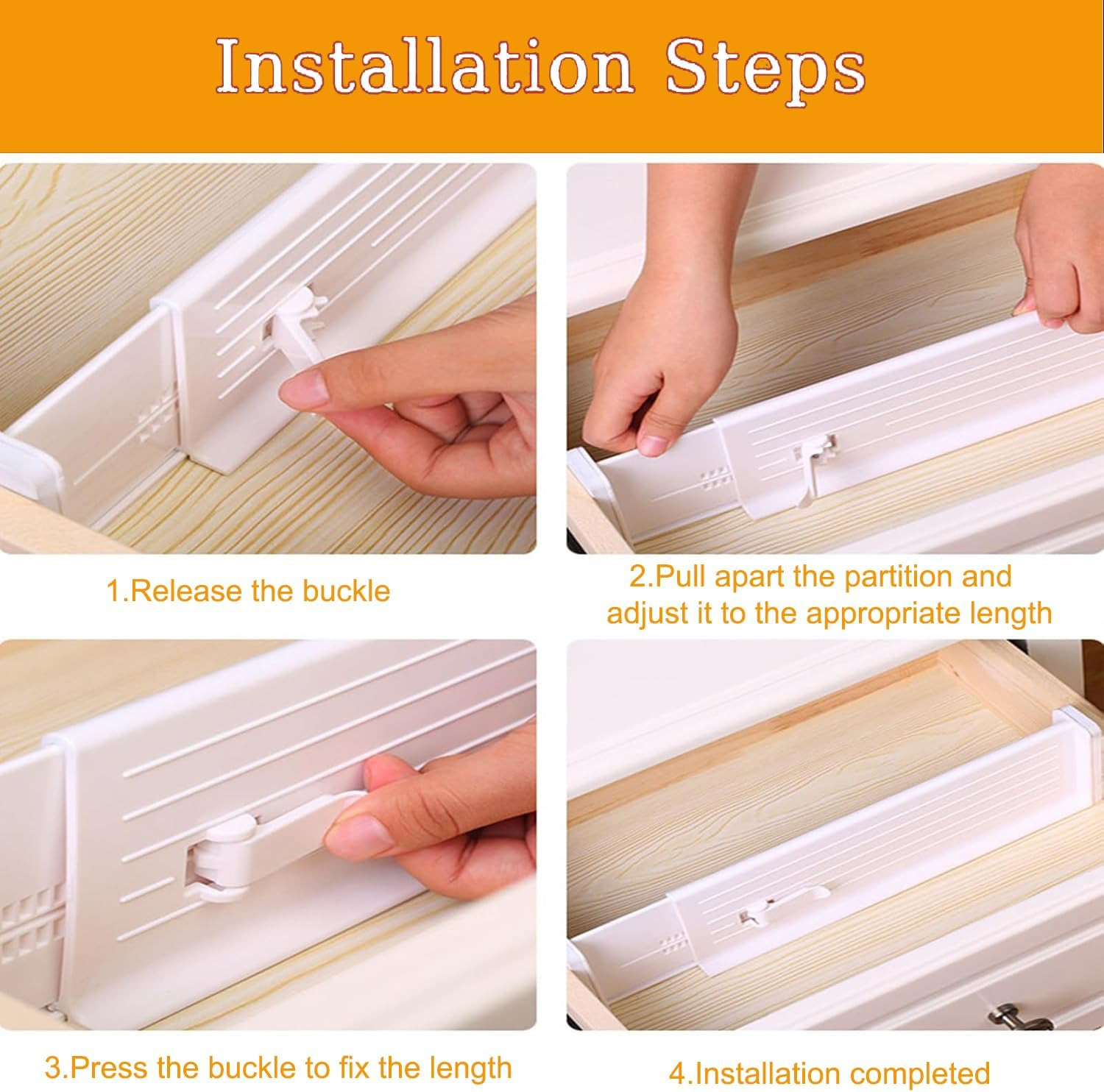 Installation Steps

1.Release the buckle

2.Pull apart the partition and adjust it to the appropriate length

3.Press the buckle to fix the length

4.Installation completed