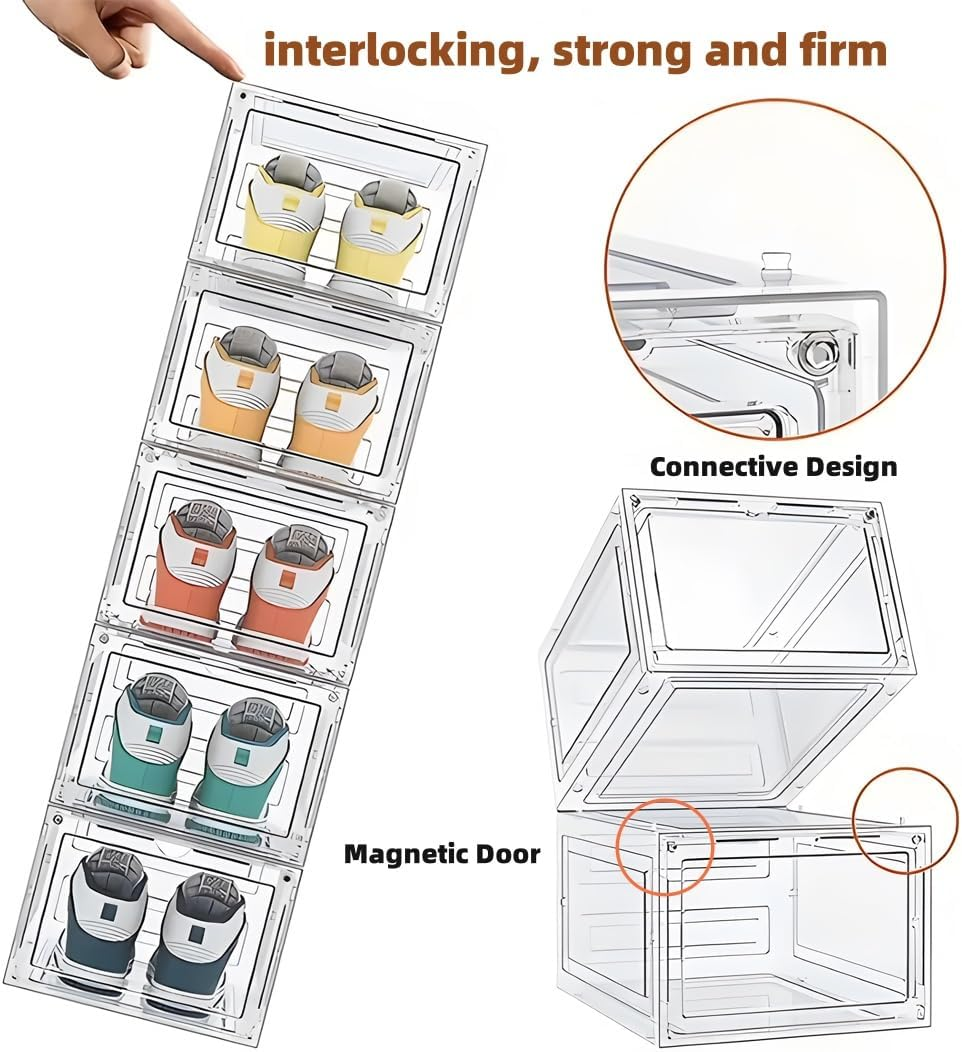 interlocking, strong and firm

Connective Design

Magnetic Door