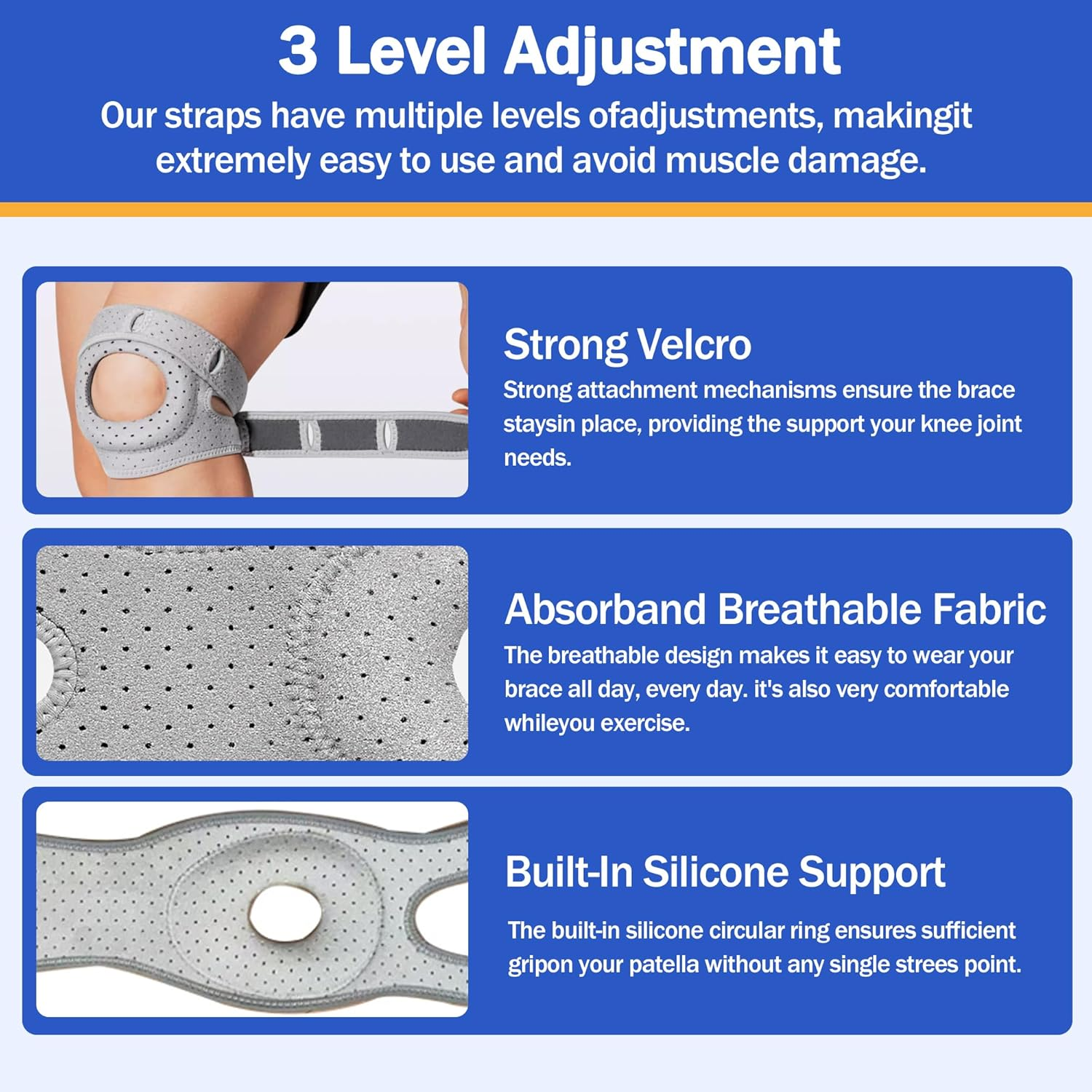 3 Level Adjustment

Our straps have multiple levels ofadjustments, makingit extremely easy to use and avoid muscle damage.

Strong Velcro

Strong attachment mechanisms ensure the brace staysin place, providing the support your knee joint needs.

Absorband Breathable Fabric

The breathable design makes it easy to wear your brace all day, every day. it's also very comfortable whileyou exercise.

Built-In Silicone Support

The built-in silicone circular ring ensures sufficient gripon your patella without any single strees point.