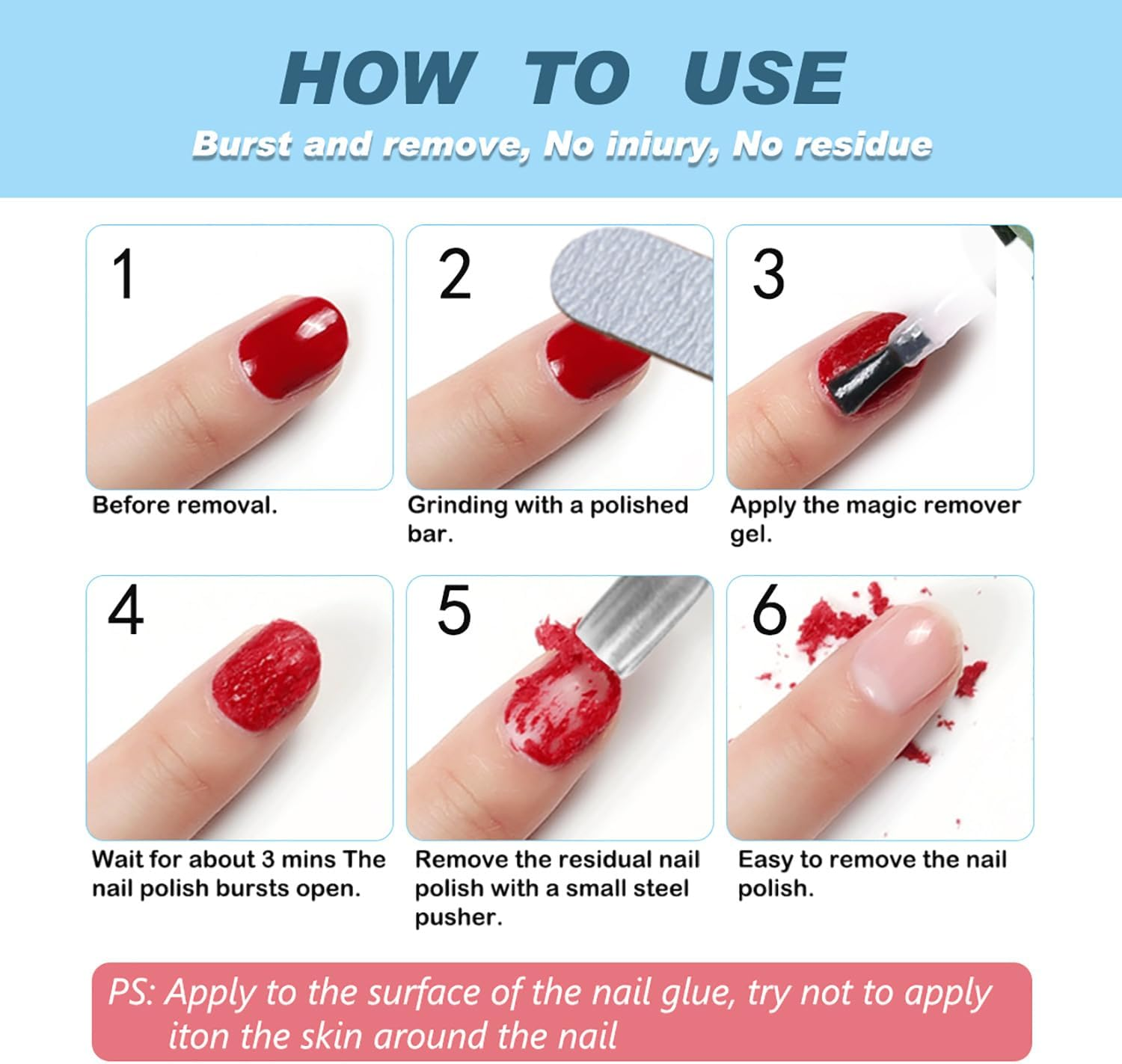 HOW TO USE

Burst and remove, No iniury, No residue

1

Before removal.

2

Grinding with a polished bar.

3

Apply the magic remover gel.

4

Wait for about 3 mins The nail polish bursts open.

5

Remove the residual nail polish with a small steel pusher.

6

Easy to remove the nail polish.

PS: Apply to the surface of the nail glue, try not to apply iton the skin around the nail