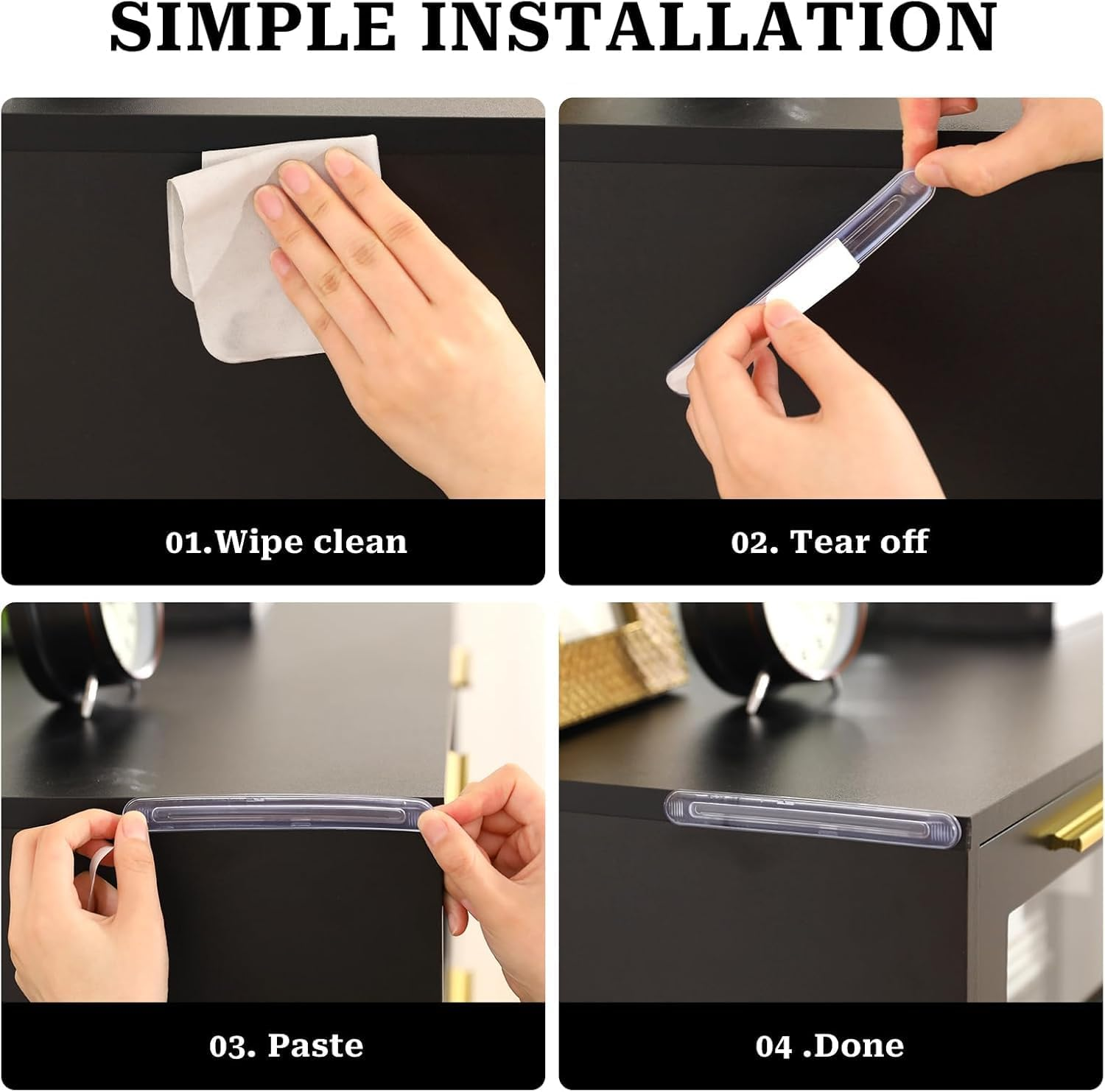 SIMPLE INSTALLATION

01.Wipe clean

02. Tear off

03. Paste

04 .Done