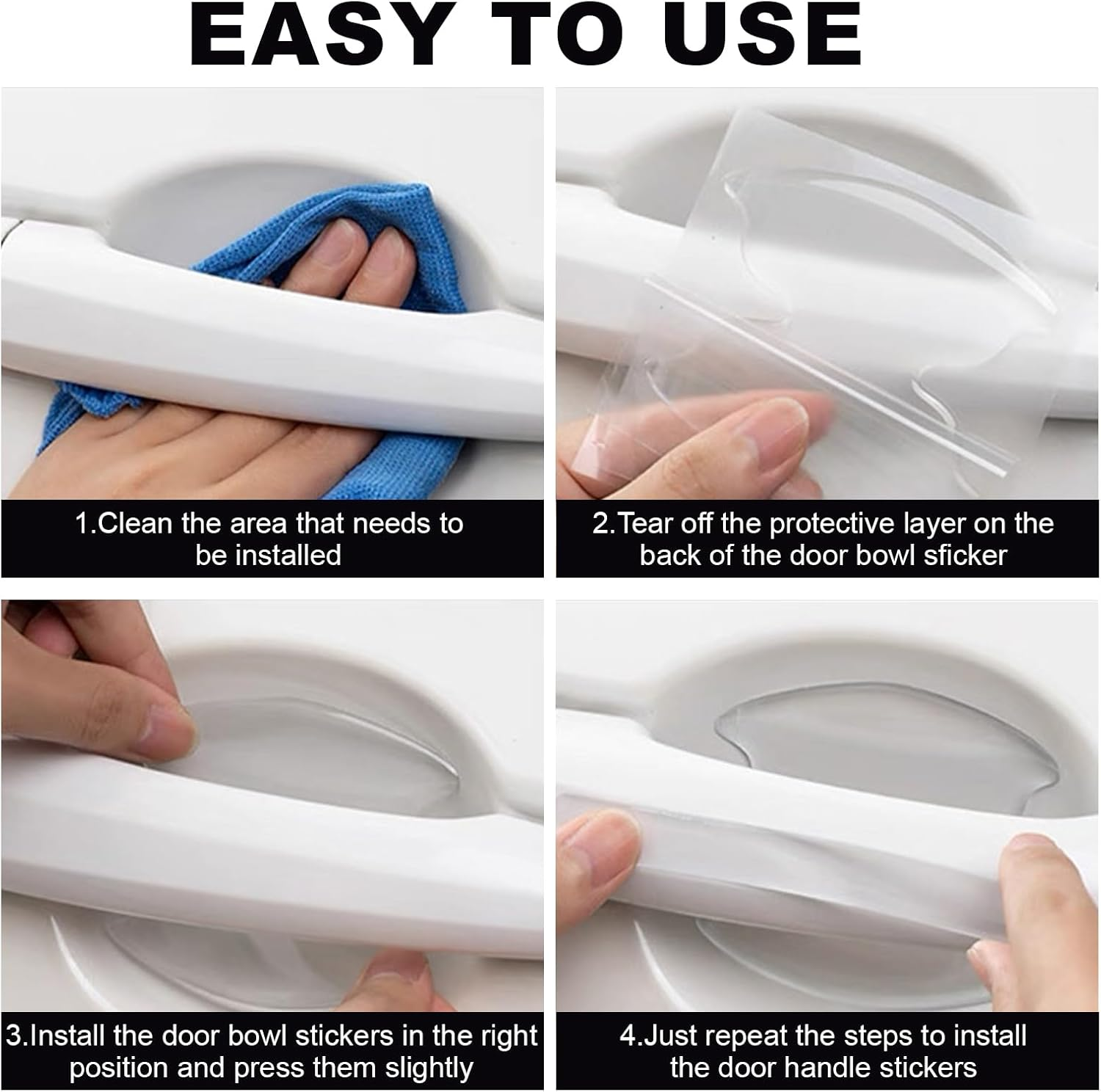 EASY TO USE

1.Clean the area that needs to be installed

2.Tear off the protective layer on the back of the door bowl sficker

3.Install the door bowl stickers in the right position and press them slightly

4.Just repeat the steps to install the door handle stickers