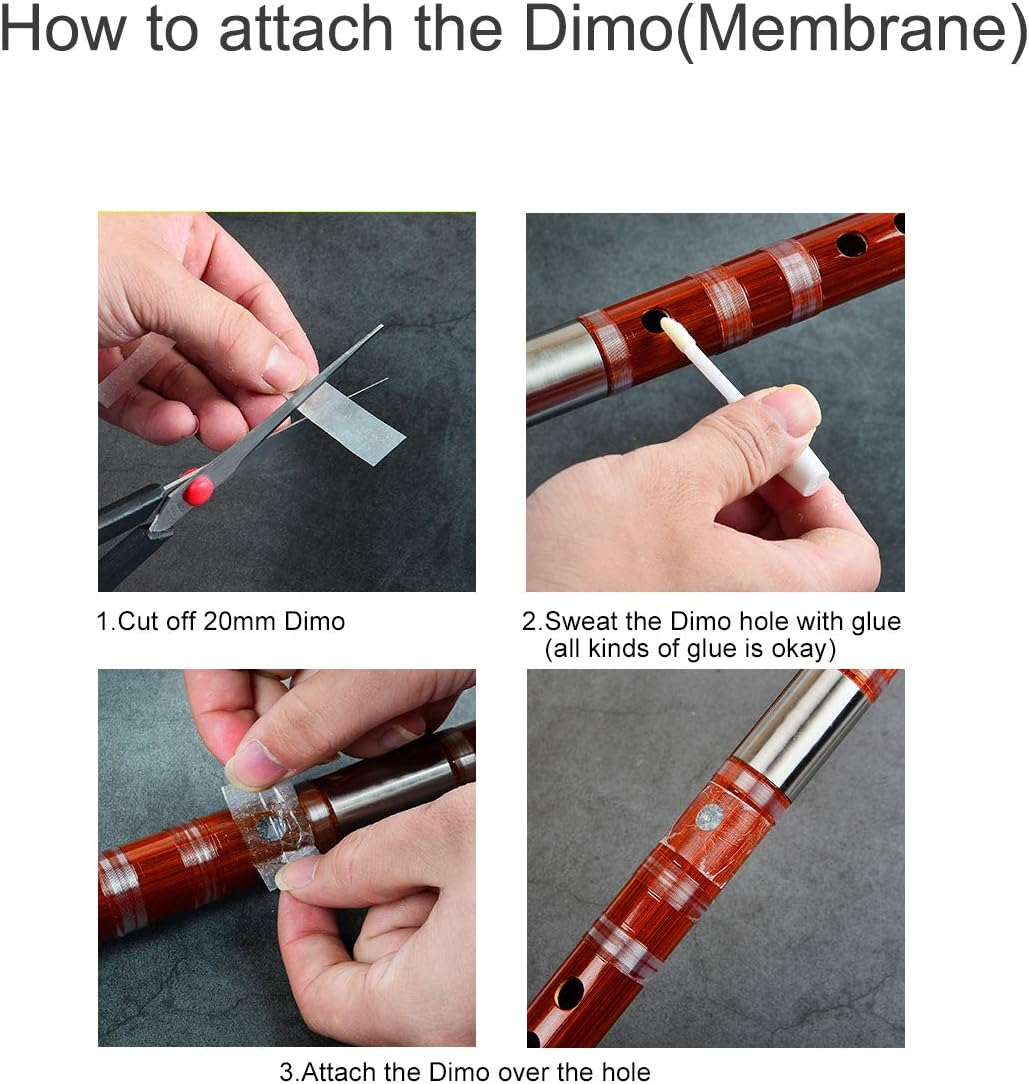 How to attach the Dimo(Membrane)

1.Cut off 20mm Dimo

2.Sweat the Dimo hole with glue (all kinds of glue is okay)

3.Attach the Dimo over the hole