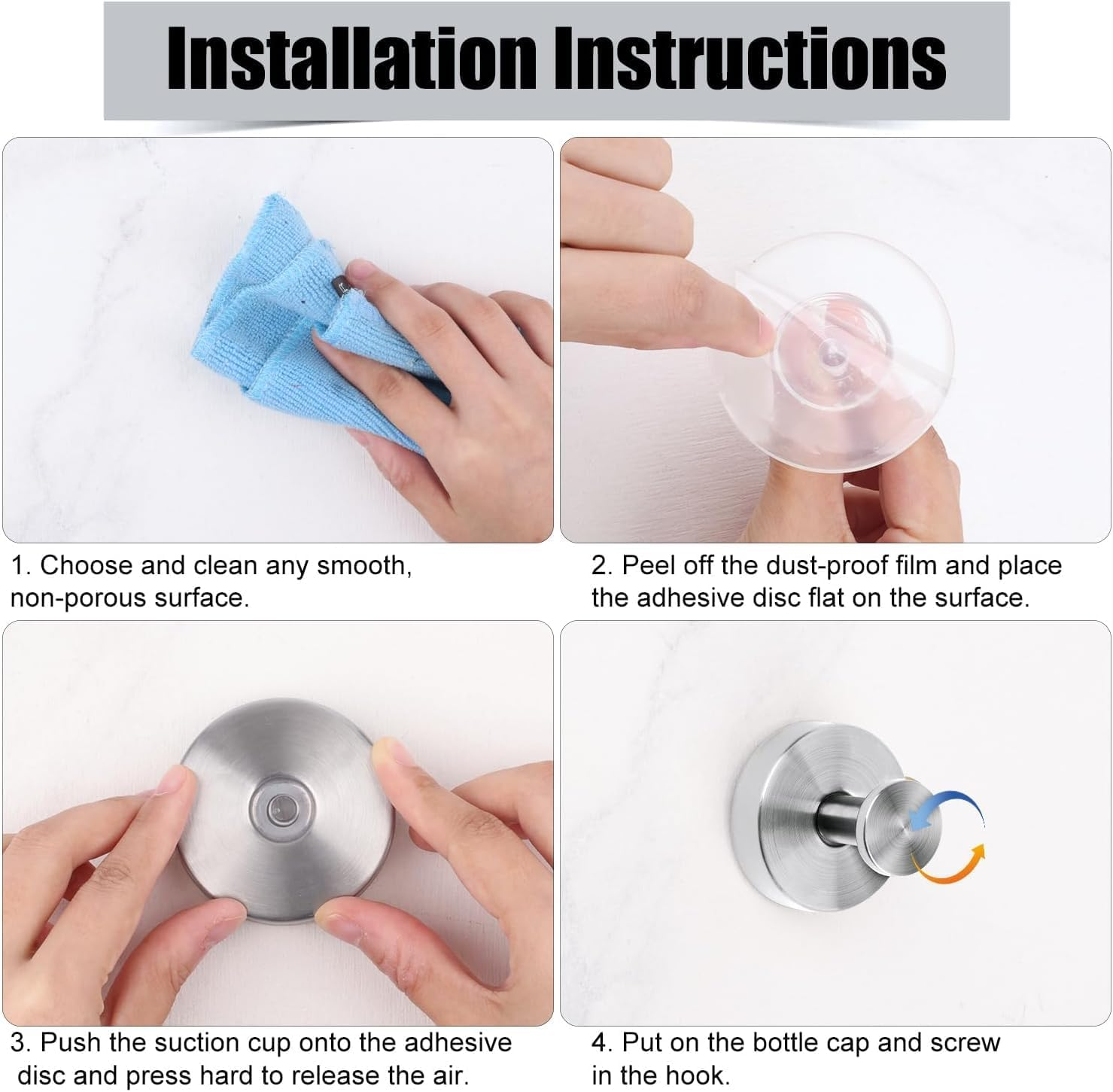 Installation Instructions

1. Choose and clean any smooth, non-porous surface.

2. Peel off the dust-proof film and place the adhesive disc flat on the surface.

3. Push the suction cup onto the adhesive disc and press hard to release the air.

4. Put on the bottle cap and screw in the hook.