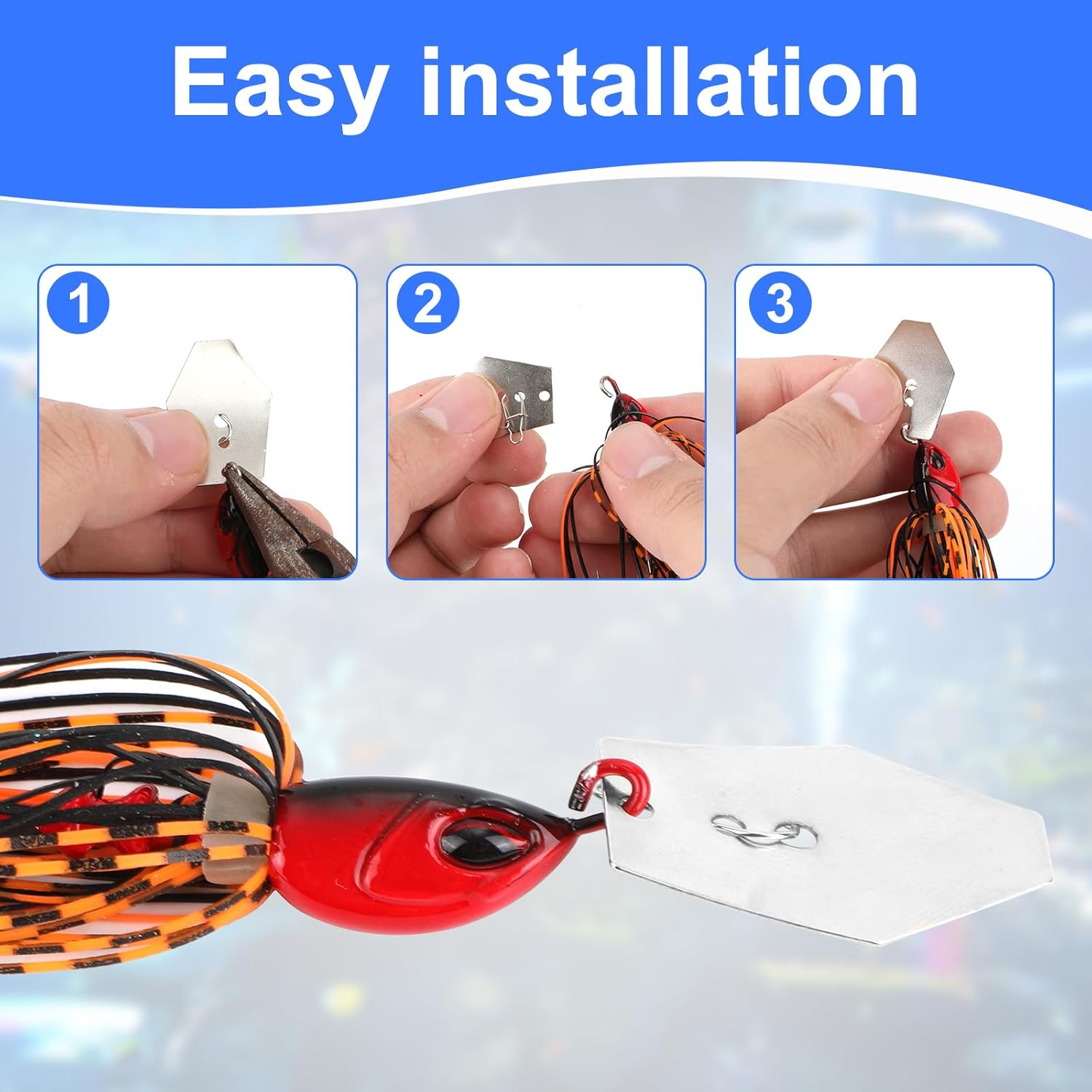 Easy installation

1

2

3