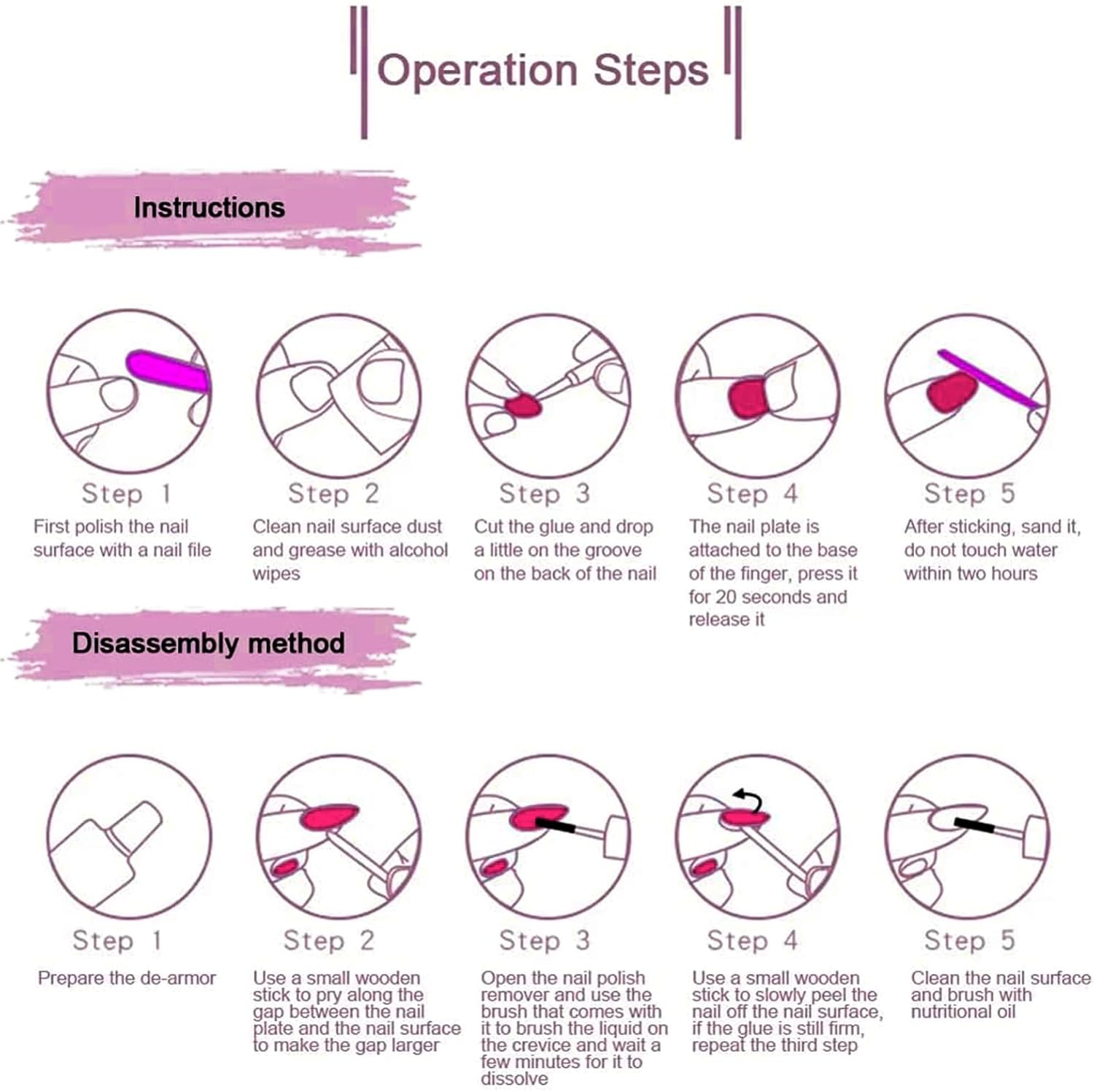 Operation Steps

Instructions

Step 1
First polish the nail surface with a nail file

Step 2
Clean nail surface dust and grease with alcohol wipes

Step 3
Cut the glue and drop a little on the groove on the back of the nail

Step 4
The nail plate is attached to the base of the finger, press it for 20 seconds and release it

Step 5
After sticking, sand it, do not touch water within two hours

Disassembly method

Step 1
Prepare the de-armor

Step 2
Use a small wooden stick to pry along the gap between the nail plate and the nail surface to make the gap larger

Step 3
Open the nail polish remover and use the brush that comes with it to brush the liquid on the crevice and wait a few minutes for it to dissolve

Step 4
Use a small wooden stick to slowly peel the nail off the nail surface, if the glue is still firm, repeat the third step

Step 5
Clean the nail surface and brush with nutritional oil