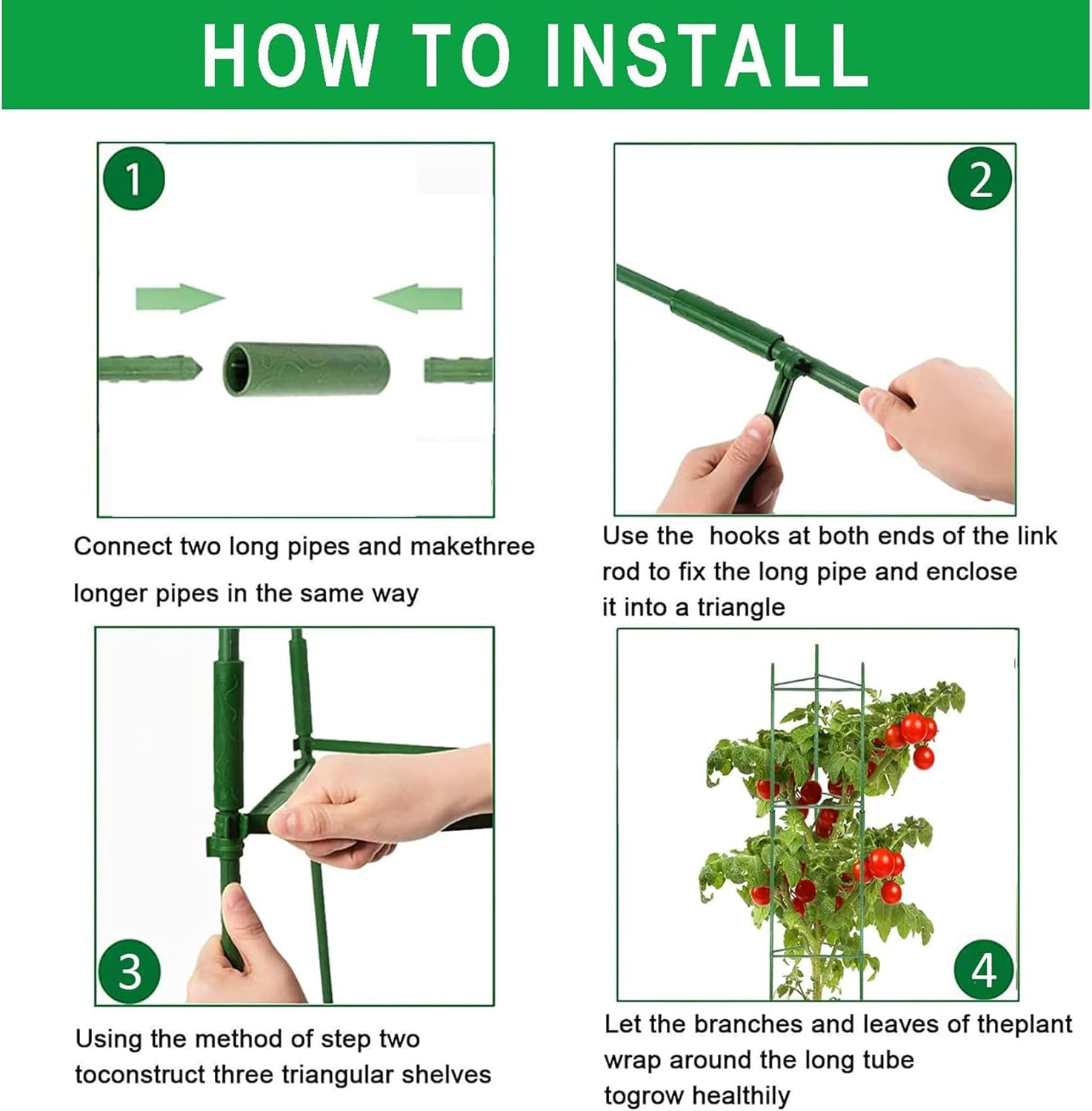 HOW TO INSTALL

1

Connect two long pipes and makethree longer pipes in the same way

2

Use the hooks at both ends of the link rod to fix the long pipe and enclose it into a triangle

3

Using the method of step two toconstruct three triangular shelves

4

Let the branches and leaves of theplant wrap around the long tube togrow healthily