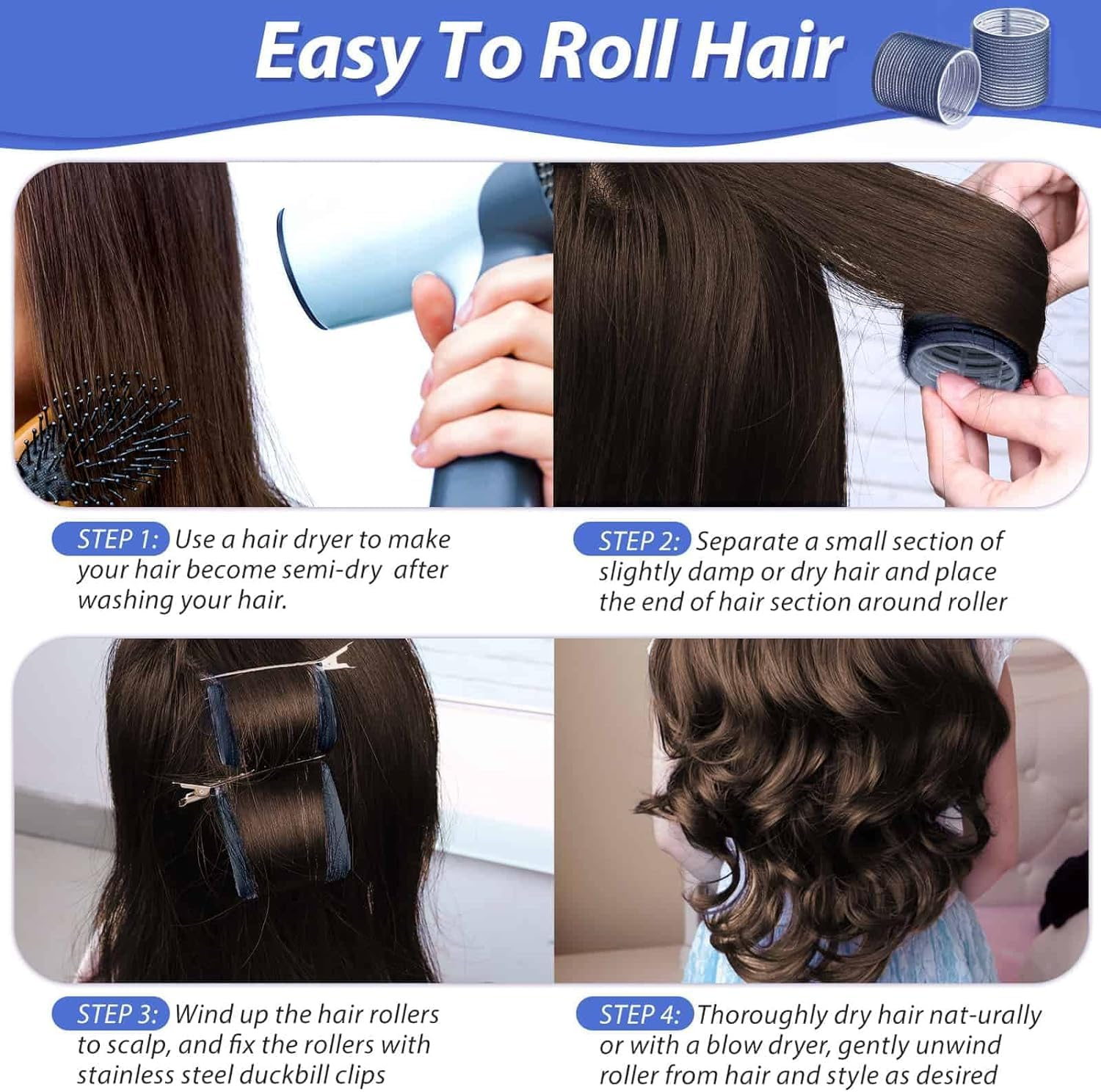 Easy To Roll Hair

STEP 1: Use a hair dryer to make your hair become semi-dry after washing your hair.

STEP 2: Separate a small section of slightly damp or dry hair and place the end of hair section around roller

STEP 3: Wind up the hair rollers to scalp, and fix the rollers with stainless steel duckbill clips

STEP 4: Thoroughly dry hair nat-urally or with a blow dryer, gently unwind roller from hair and style as desired