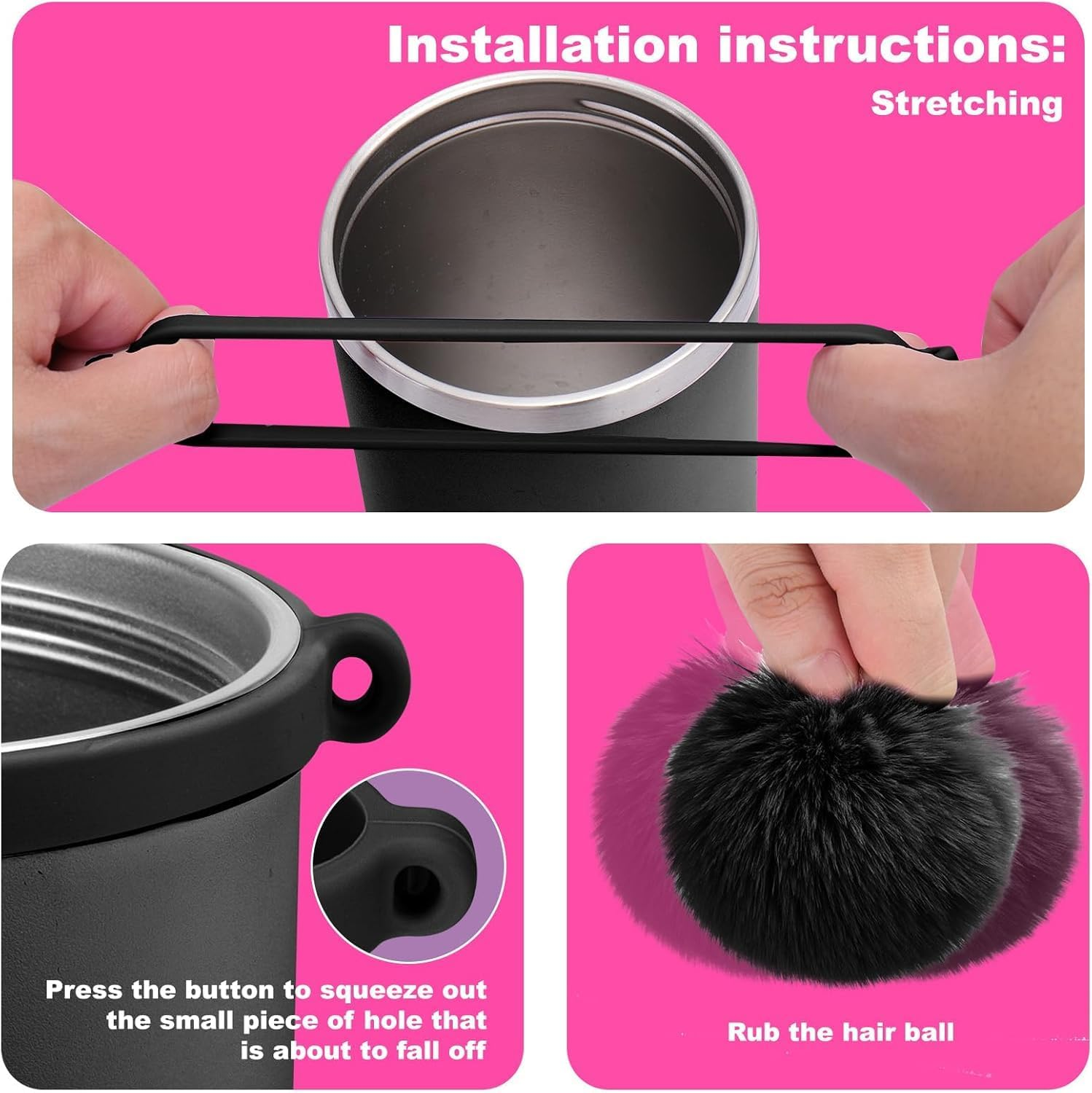 Installation instructions:
Stretching

Press the button to squeeze out the small piece of hole that is about to fall off

Rub the hair ball