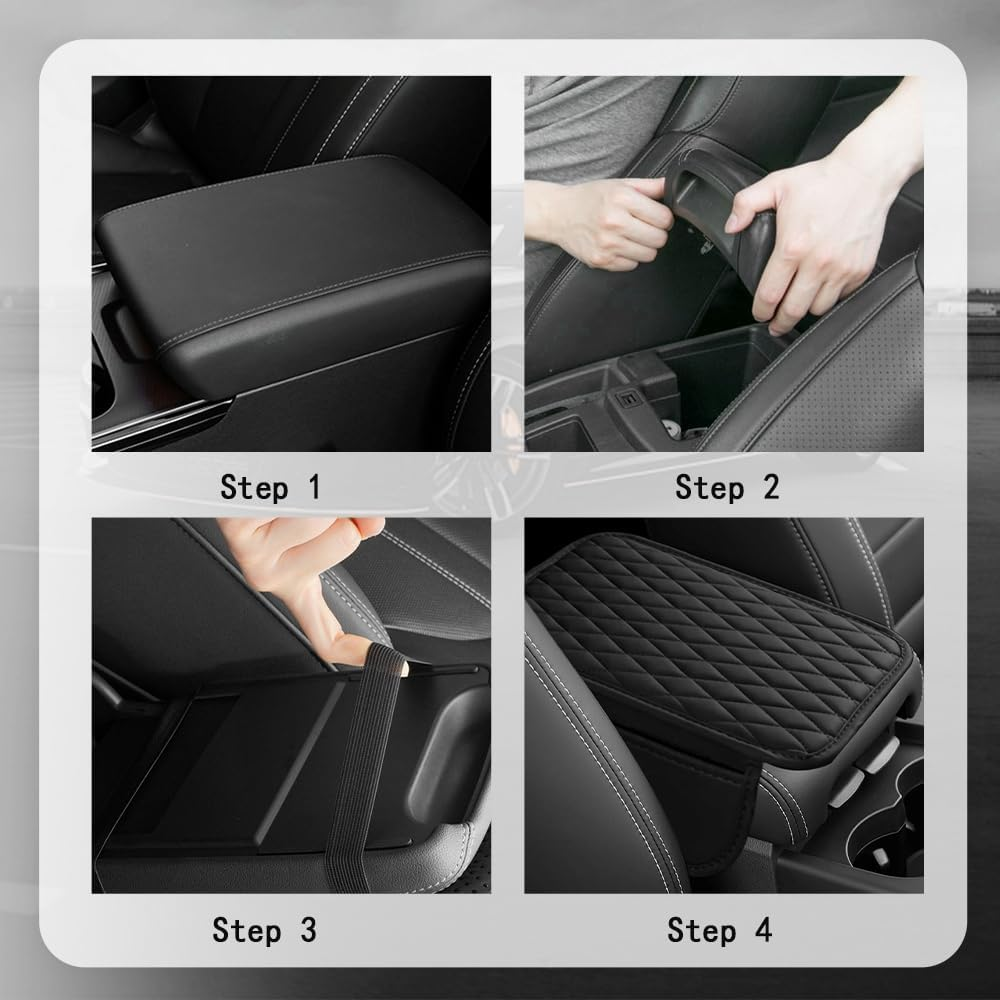 Step 1

Step 2

Step 3

Step 4