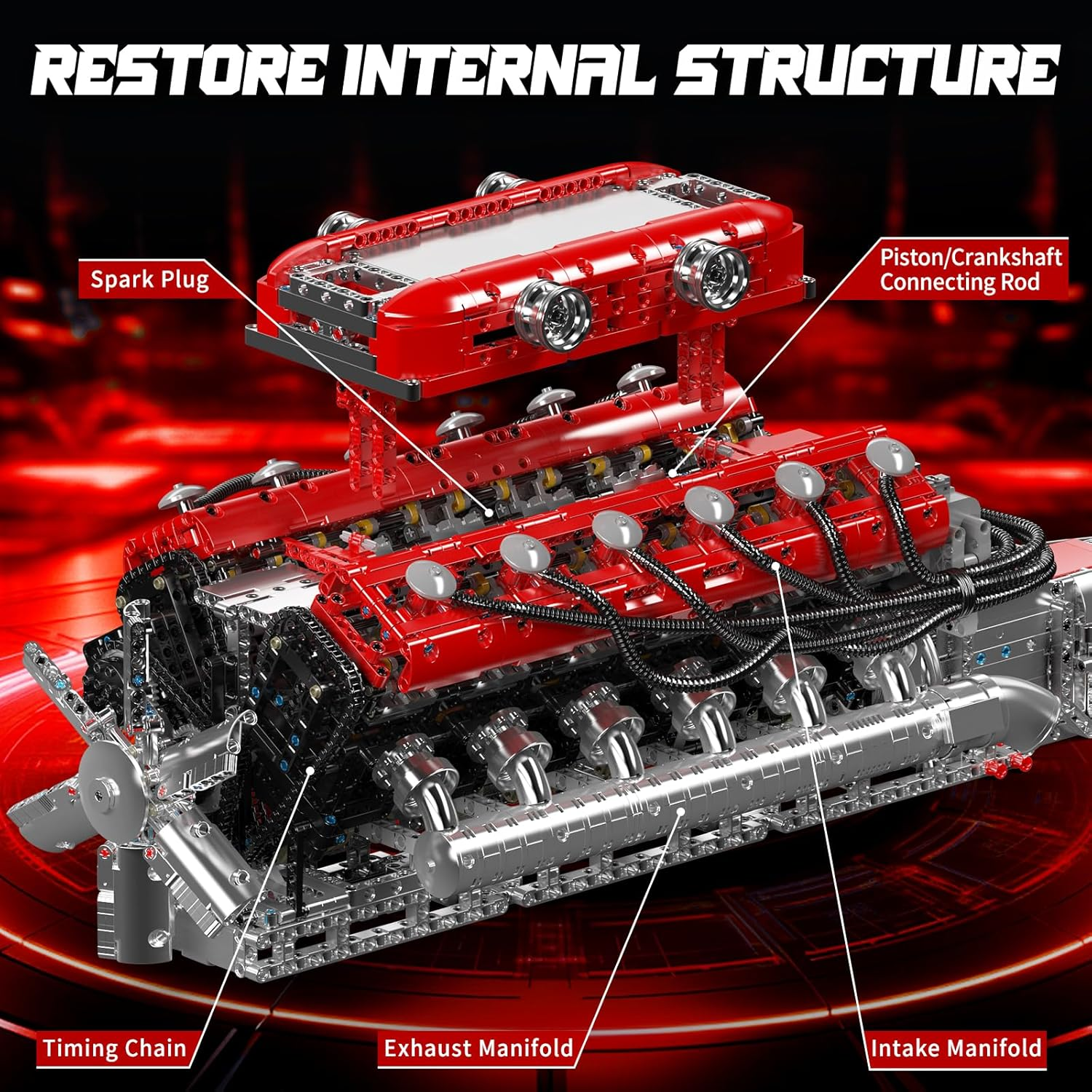 RESTORE INTERNAL STRUCTURE

Spark Plug

Piston/Crankshaft Connecting Rod

Timing Chain

Exhaust Manifold

Intake Manifold