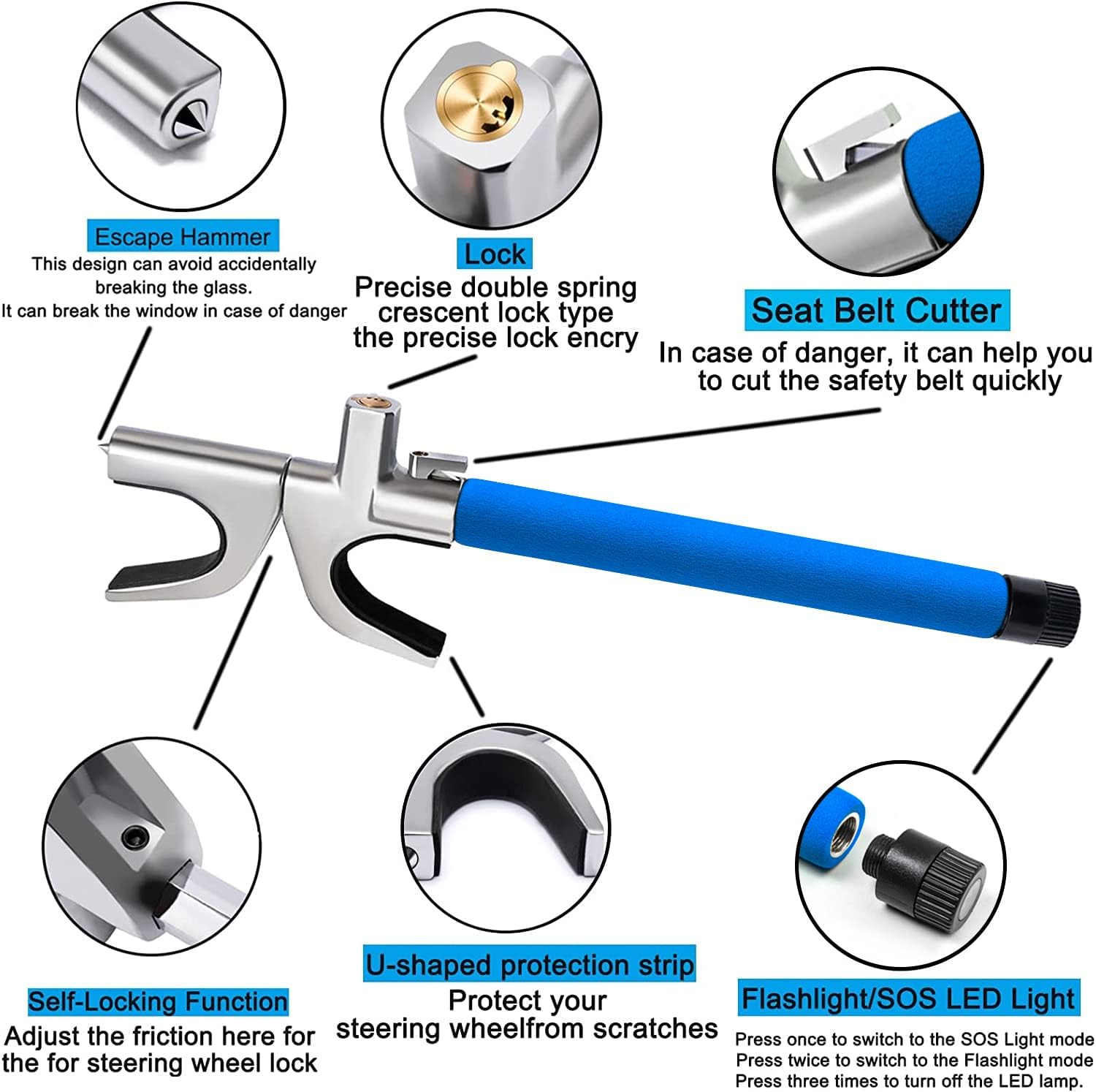 Escape Hammer
This design can avoid accidentally breaking the glass.
It can break the window in case of danger

Lock
Precise double spring crescent lock type the precise lock encry

Seat Belt Cutter
In case of danger, it can help you to cut the safety belt quickly

Self-Locking Function
Adjust the friction here for the for steering wheel lock

U-shaped protection strip
Protect your steering wheelfrom scratches

Flashlight/SOS LED Light
Press once to switch to the SOS Light mode
Press twice to switch to the Flashlight mode
Press three times to turn off the LED lamp.