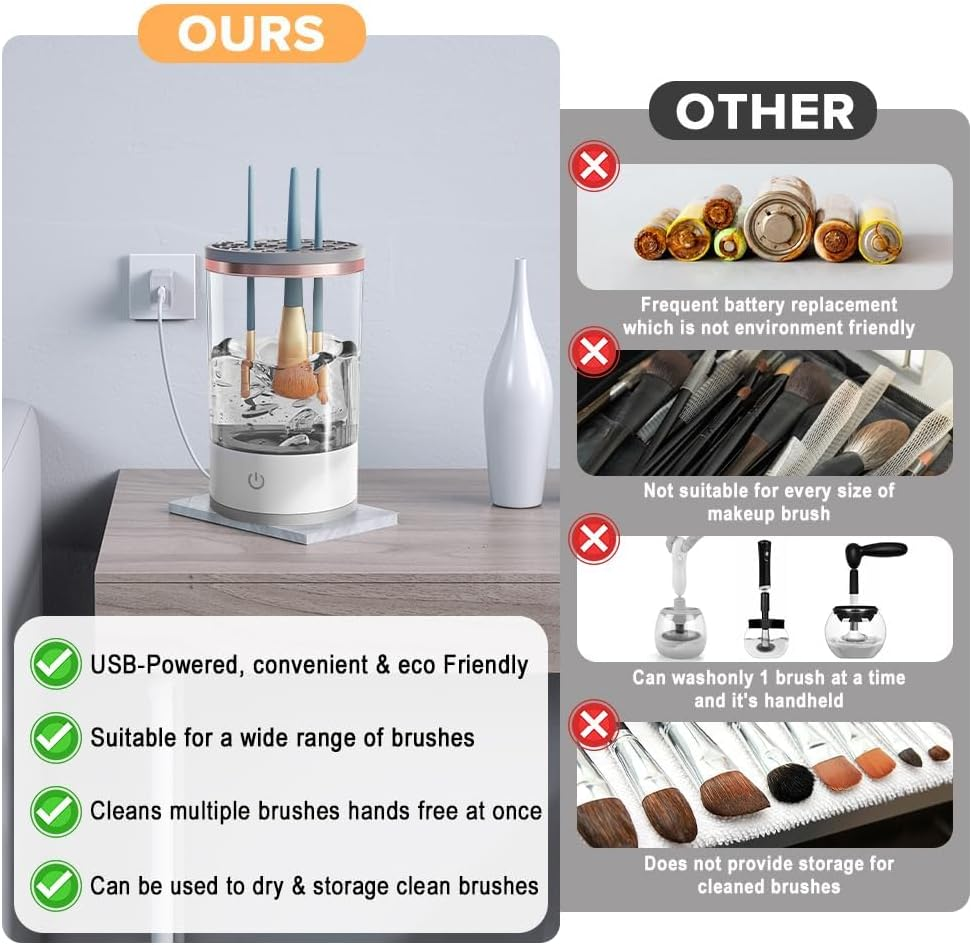 OURS

USB-Powered, convenient & eco Friendly

Suitable for a wide range of brushes

Cleans multiple brushes hands free at once

Can be used to dry & storage clean brushes

OTHER

Frequent battery replacement which is not environment friendly

Not suitable for every size of makeup brush

Can washonly 1 brush at a time and it's handheld

Does not provide storage for cleaned brushes