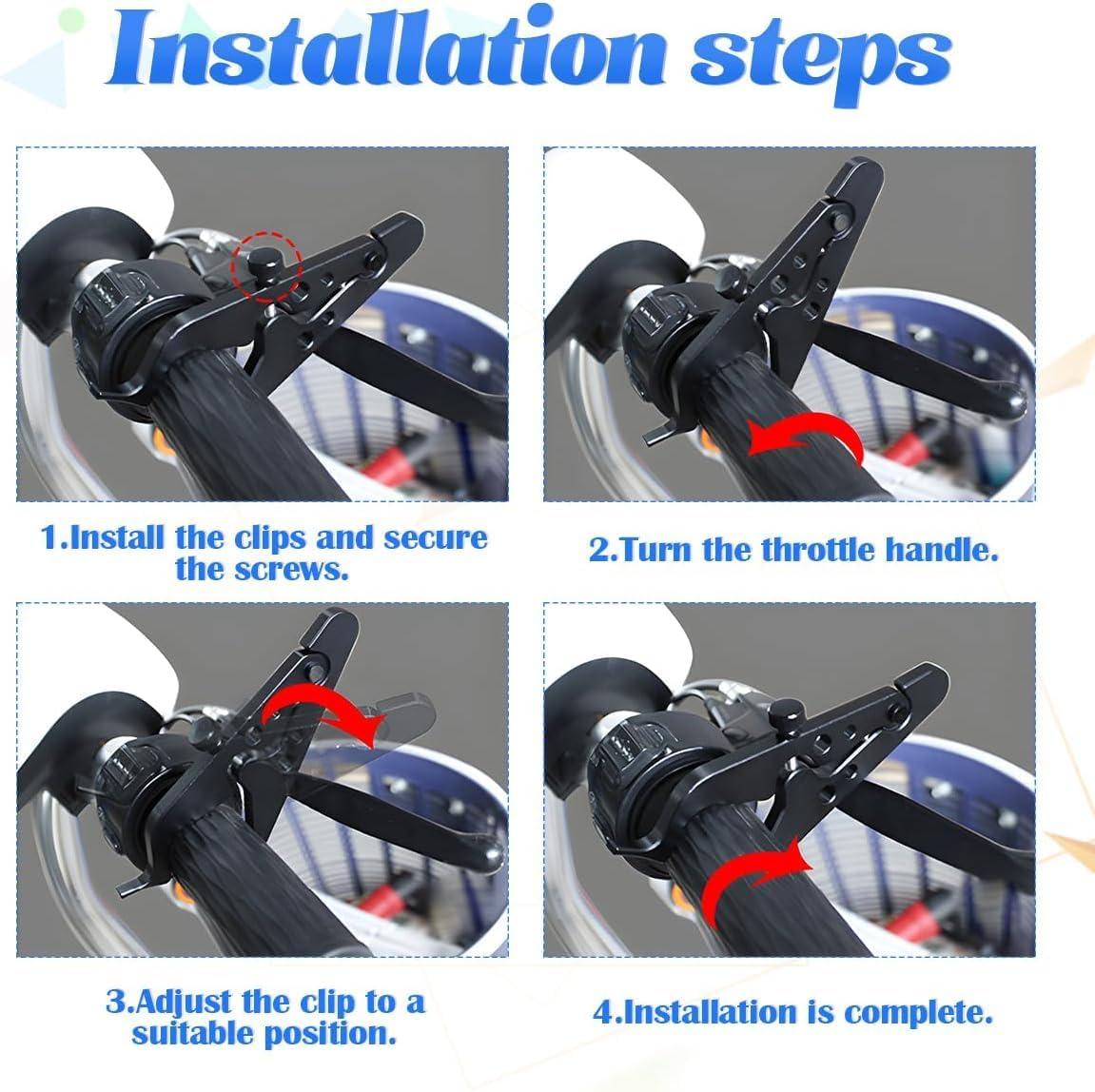 Installation steps

1.Install the clips and secure the screws.

2.Turn the throttle handle.

3.Adjust the clip to a suitable position.

4.Installation is complete.